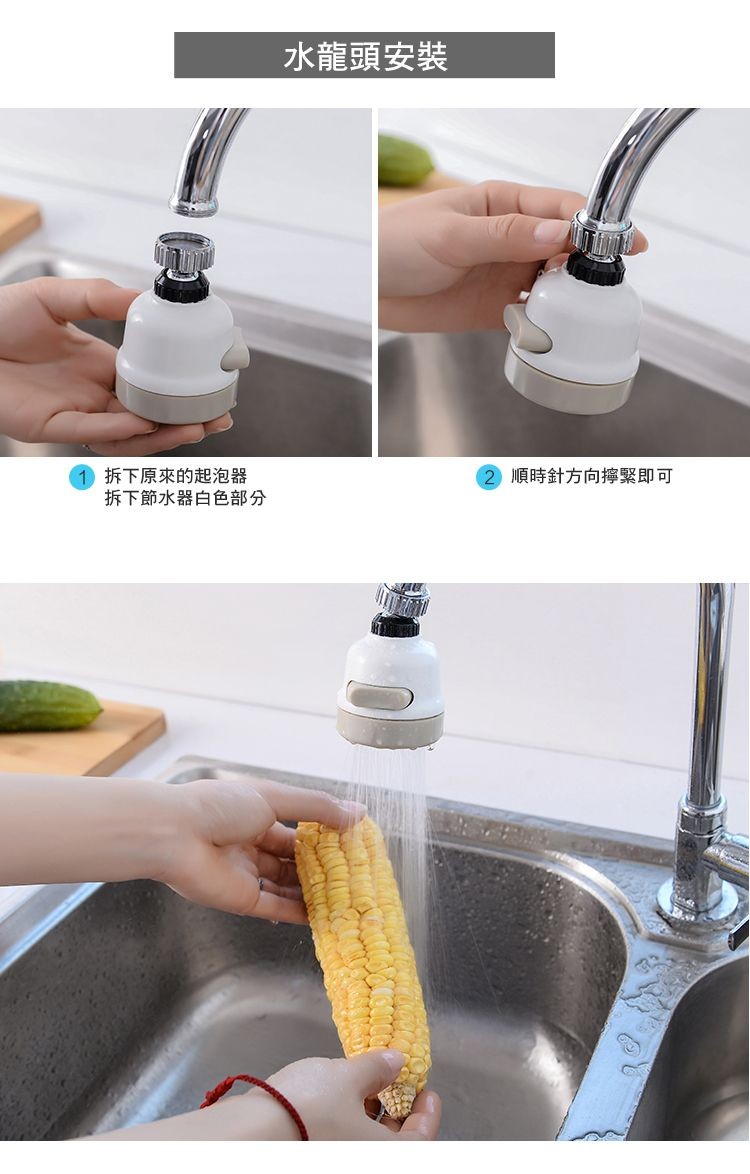 水龍頭安裝

1 拆下原來的起泡器
拆下節水器白色部分

2 順時針方向擰緊即可