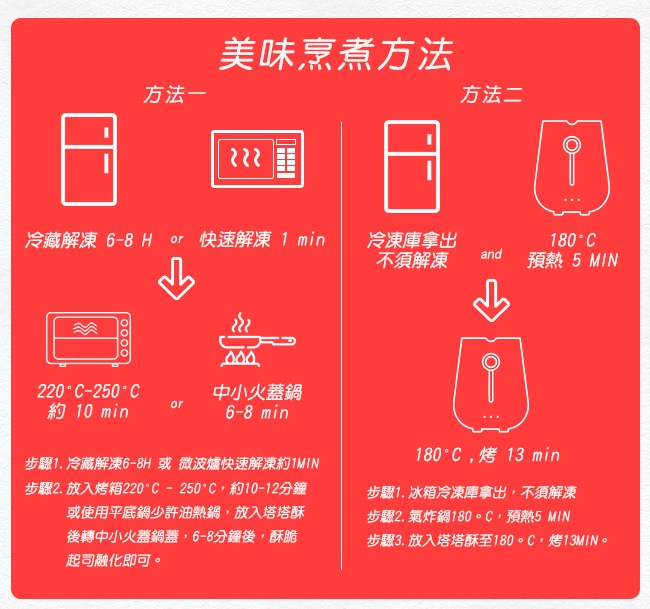 美味烹煮方法

方法一

冷藏解凍 6-8 H or 快速解凍 1 min

220°C-250°C
約 10 min

or

中小火蓋鍋
6-8 min

步驟1. 冷藏解凍6-8H 或 微波爐快速解凍約1MIN
步驟2. 放入烤箱220°C - 250°C，約10-12分鐘
或使用平底鍋少許油熱鍋，放入塔塔酥
後轉中小火蓋鍋蓋，6-8分鐘後，酥脆
起司融化即可。

方法二

冷凍庫拿出
不須解凍

and

180°C
預熱 5 MIN

180°C，烤 13 min

步驟1. 冰箱冷凍庫拿出，不須解凍
步驟2. 氣炸鍋180。C，預熱5 MIN
步驟3. 放入塔塔酥至180。C，烤13MIN。