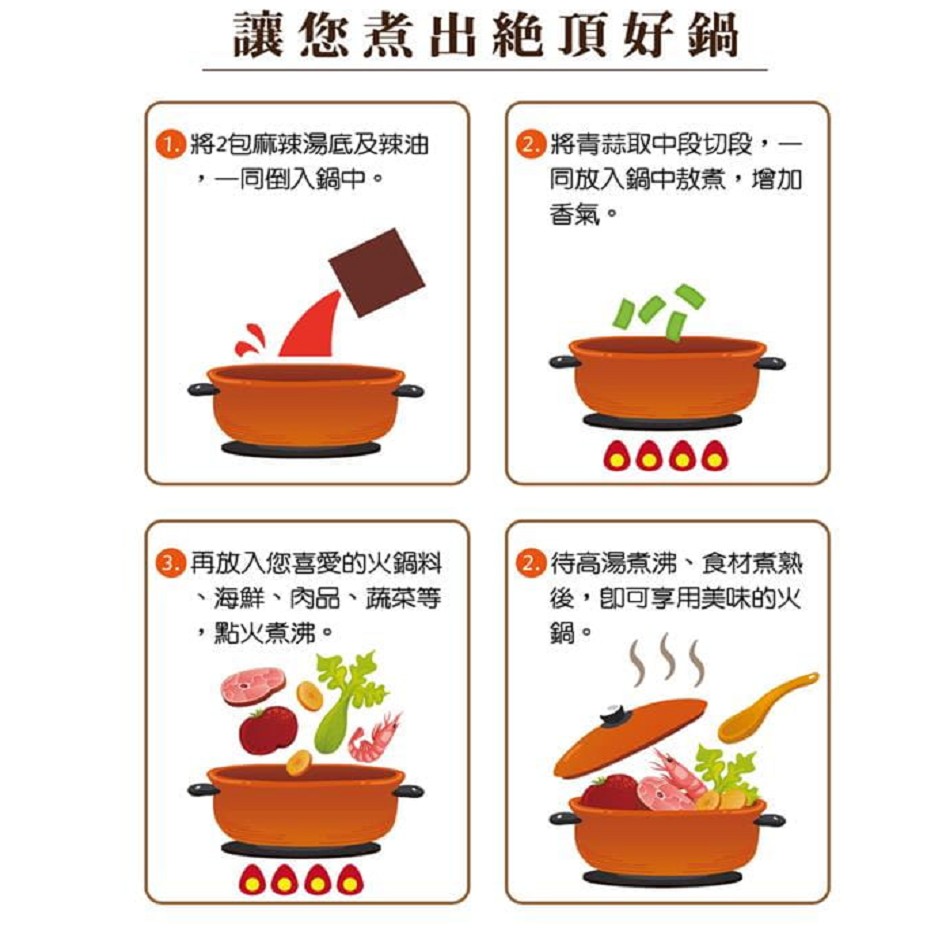 讓您煮出絕頂好鍋

1. 將2包麻辣湯底及辣油，一同倒入鍋中。

2. 將青蒜取中段切段，一同放入鍋中敖煮，增加香氣。

3. 再放入您喜愛的火鍋料、海鮮、肉品、蔬菜等，點火煮沸。

2. 待高湯煮沸、食材煮熟後，即可享用美味的火鍋。