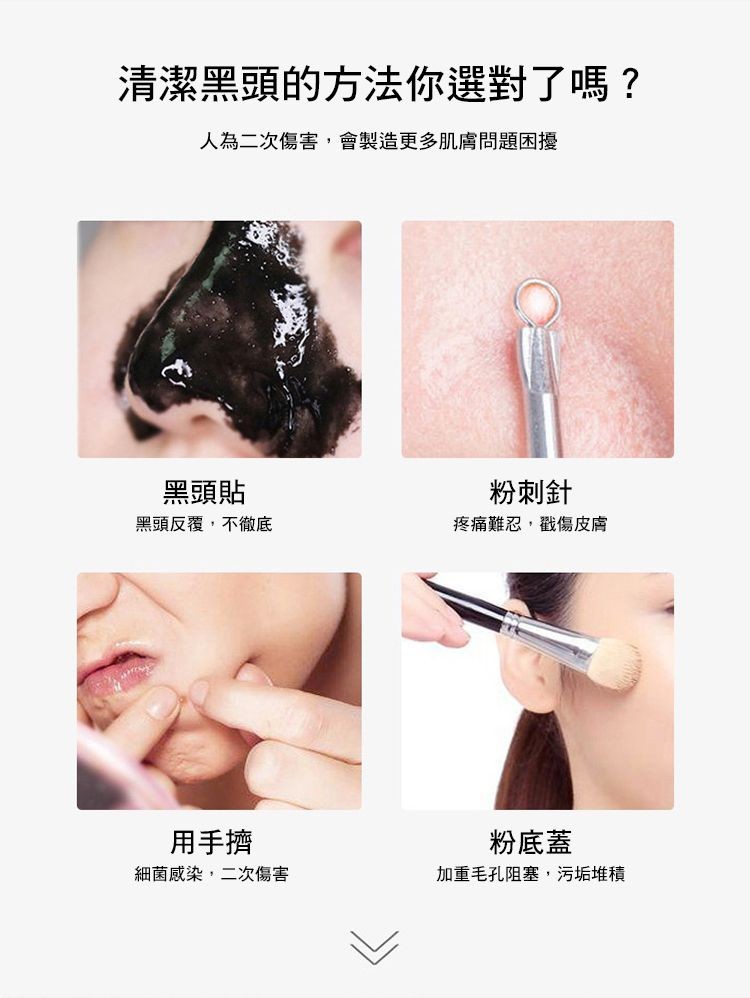 清潔黑頭的方法你選對了嗎？

人為二次傷害，會製造更多肌膚問題困擾

黑頭貼

黑頭反覆，不徹底

粉刺針

疼痛難忍，戳傷皮膚

用手擠

細菌感染，二次傷害

粉底蓋

加重毛孔阻塞，污垢堆積