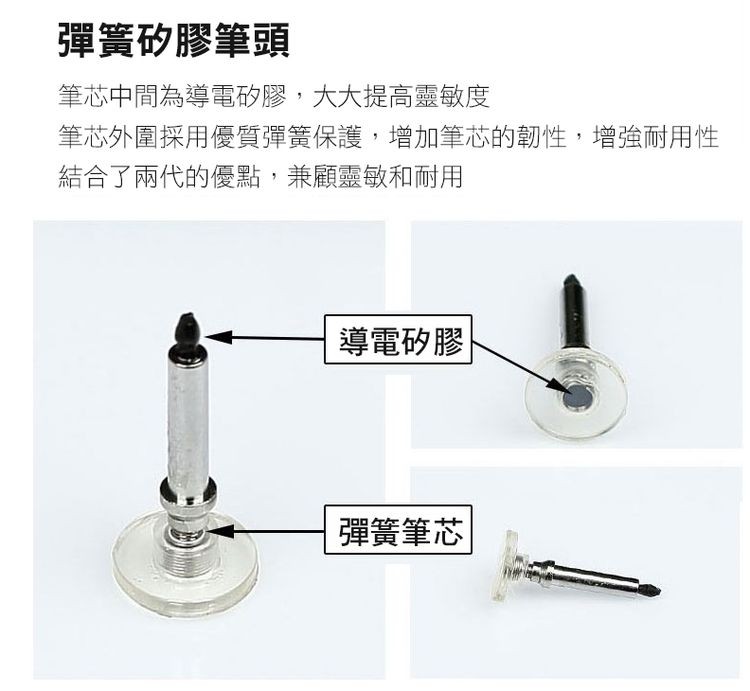 彈簧矽膠筆頭

筆芯中間為導電矽膠，大大提高靈敏度
筆芯外圍採用優質彈簧保護，增加筆芯的韌性，增強耐用性
結合了兩代的優點，兼顧靈敏和耐用

導電矽膠

彈簧筆芯