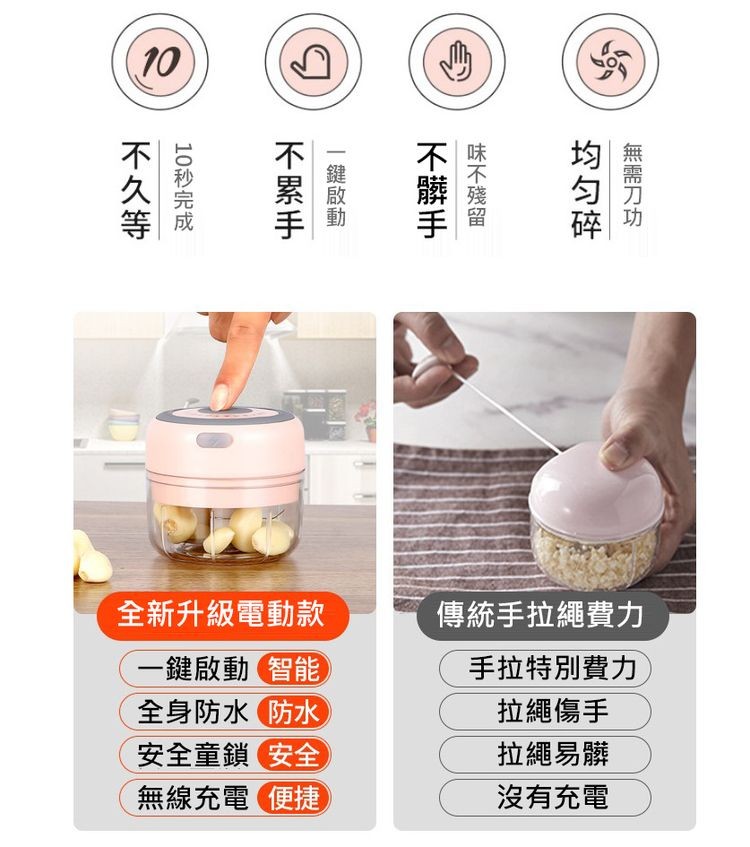 10

不久等
10秒完成

不累手
一鍵啟動

不髒手
味不殘留

均勻碎
無需刀功

全新升級電動款

一鍵啟動 智能
全身防水 防水
安全童鎖 安全
無線充電 便捷

傳統手拉繩費力

手拉特別費力
拉繩傷手
拉繩易髒
沒有充電