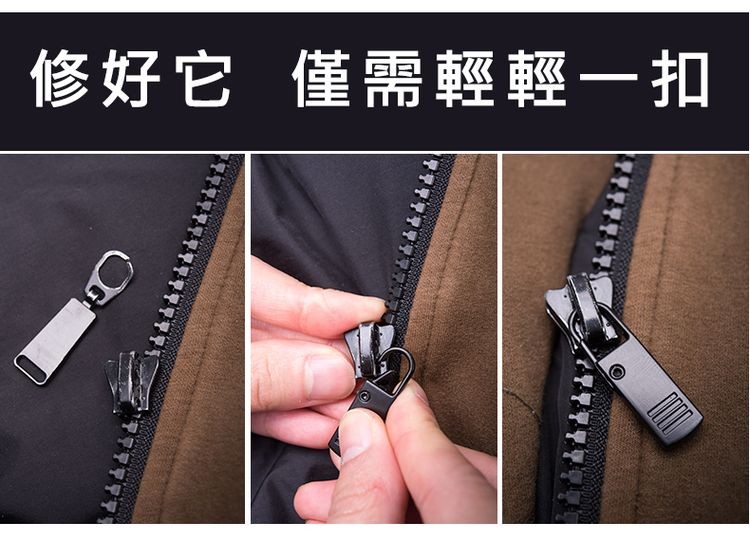 修好它　僅需輕輕一扣