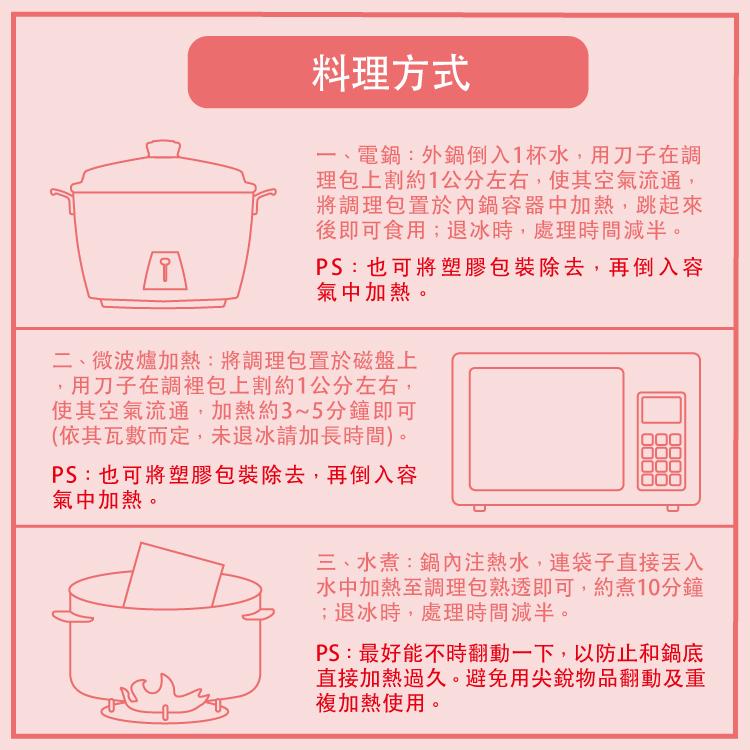 料理方式

一、電鍋：外鍋倒入1杯水，用刀子在調理包上割約1公分左右，使其空氣流通，將調理包置於內鍋容器中加熱，跳起來後即可食用；退冰時，處理時間減半。

PS：也可將塑膠包裝除去，再倒入容氣中加熱。

二、微波爐加熱：將調理包置於磁盤上，用刀子在調裡包上割約1公分左右，使其空氣流通，加熱約3~5分鐘即可(依其瓦數而定，未退冰請加長時間)。

PS：也可將塑膠包裝除去，再倒入容氣中加熱。

三、水煮：鍋內注熱水，連袋子直接丟入水中加熱至調理包熟透即可，約煮10分鐘；退冰時，處理時間減半。

PS：最好能不時翻動一下，以防止和鍋底直接加熱過久。避免用尖銳物品翻動及重複加熱使用。