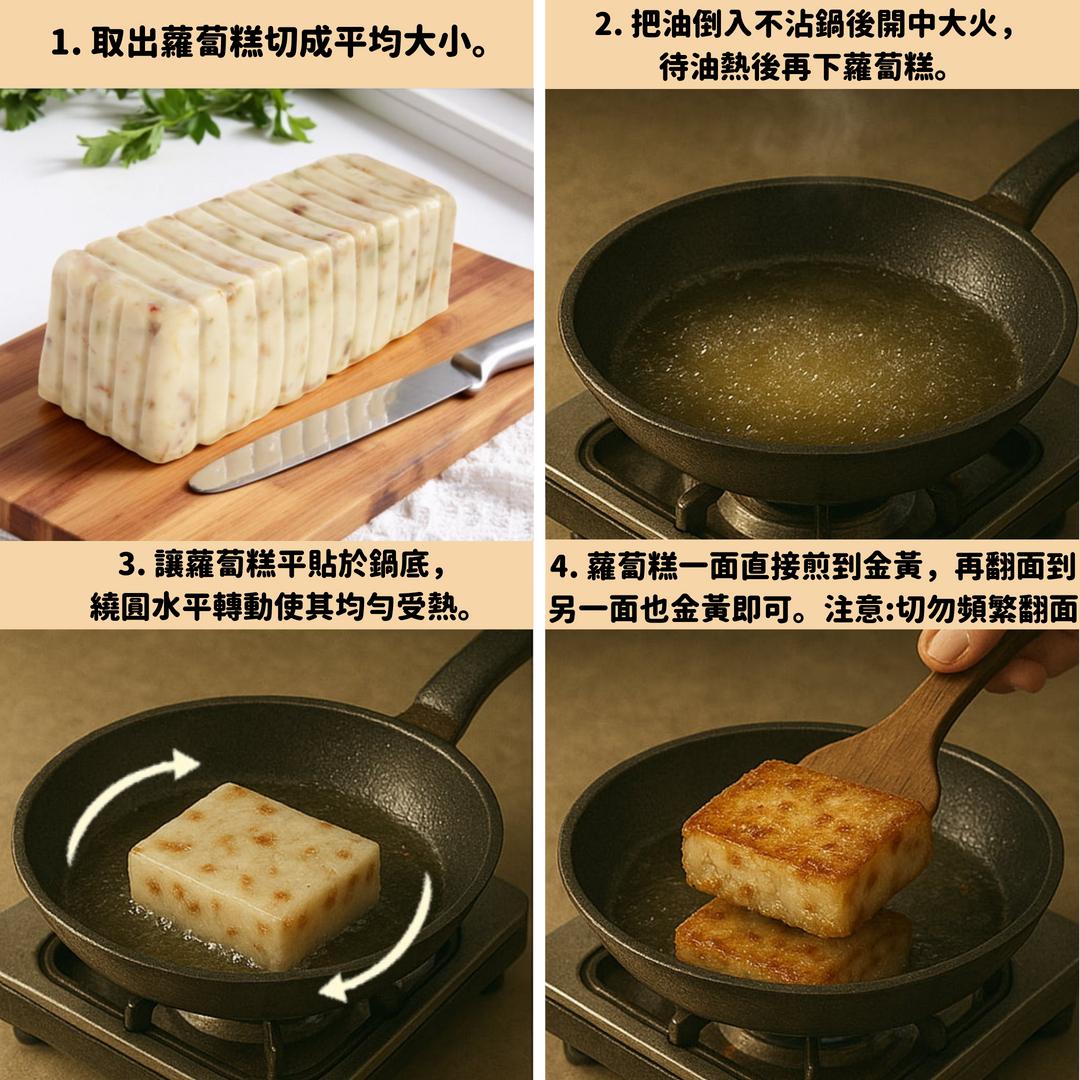 1. 取出蘿蔔糕切成平均大小。

2. 把油倒入不沾鍋後開中大火，待油熱後再下蘿蔔糕。

3. 讓蘿蔔糕平貼於鍋底，繞圓水平轉動使其均勻受熱。

4. 蘿蔔糕一面直接煎到金黃，再翻面到另一面也金黃即可。注意:切勿頻繁翻面