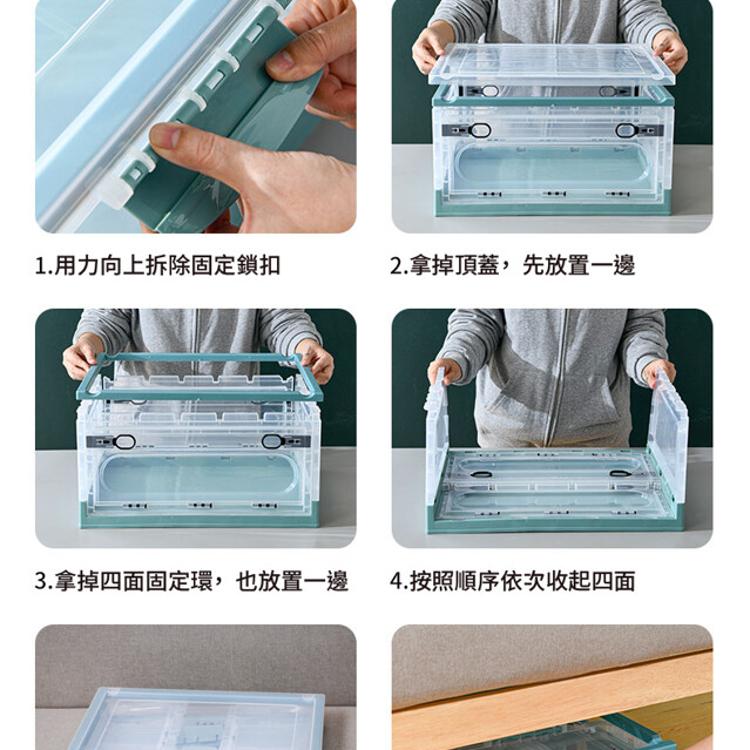 1.用力向上拆除固定鎖扣

2.拿掉頂蓋，先放置一邊

3.拿掉四面固定環，也放置一邊

4.按照順序依次收起四面