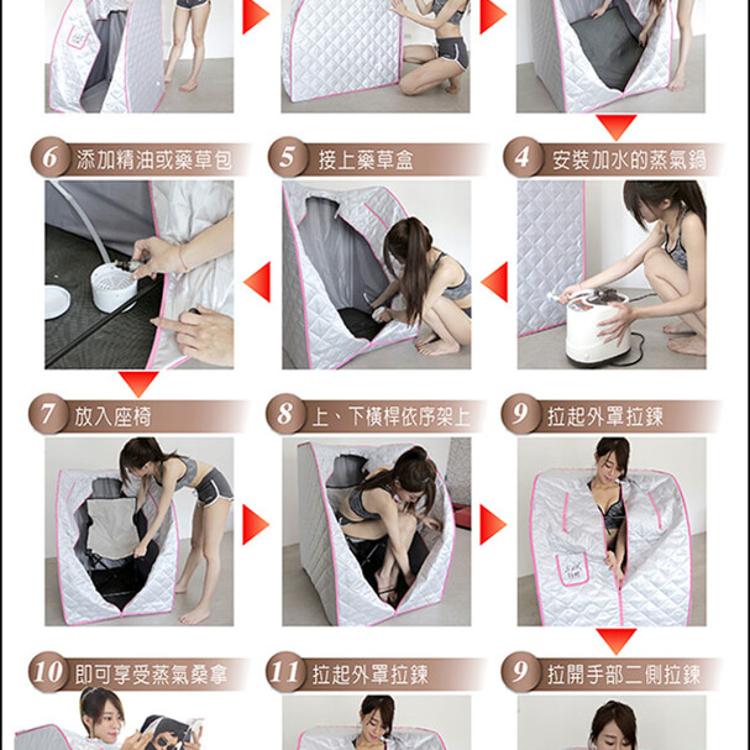 6 添加精油或藥草包

5 接上藥草盒

4 安裝加水的蒸氣鍋

7 放入座椅

8 上、下橫桿依序架上

9 拉起外罩拉鍊

10 即可享受蒸氣桑拿

11 拉起外罩拉鍊

9 拉開手部二側拉鍊