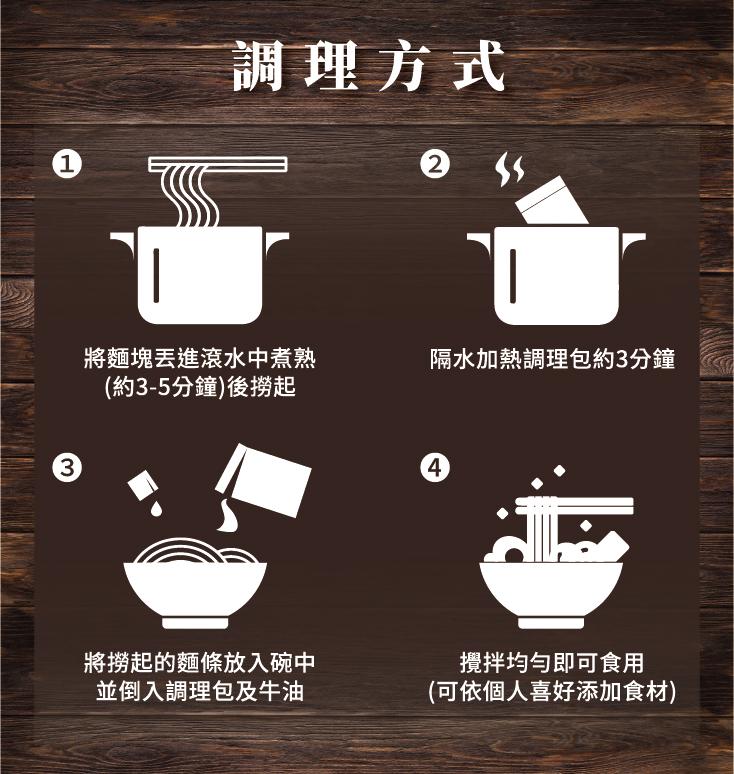 調理方式

①

將麵塊丟進滾水中煮熟
(約3-5分鐘)後撈起

②

隔水加熱調理包約3分鐘

③

將撈起的麵條放入碗中
並倒入調理包及牛油

④

攪拌均勻即可食用
(可依個人喜好添加食材)