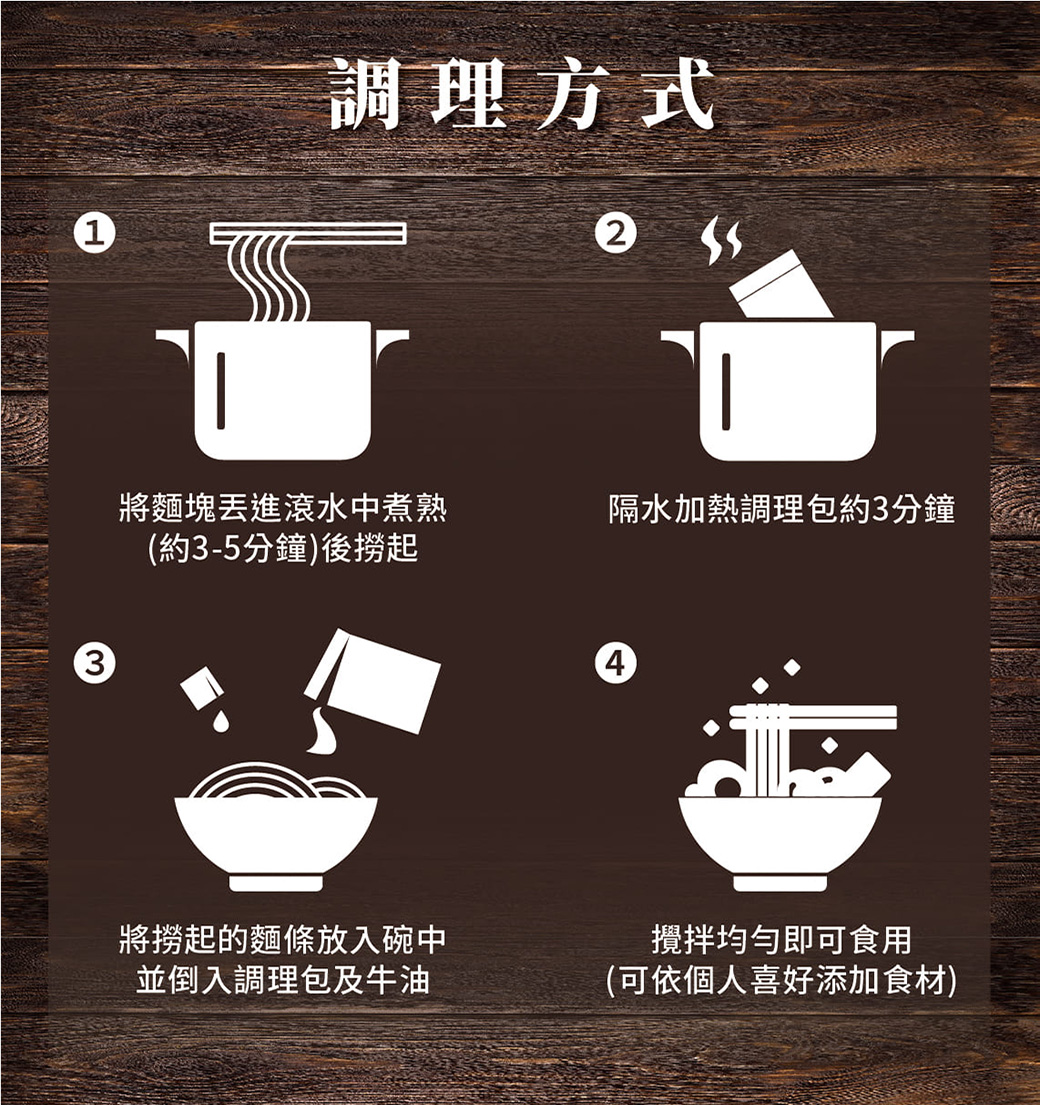 調理方式

①

將麵塊丟進滾水中煮熟
(約3-5分鐘)後撈起

②

隔水加熱調理包約3分鐘

③

將撈起的麵條放入碗中
並倒入調理包及牛油

④

攪拌均勻即可食用
(可依個人喜好添加食材)