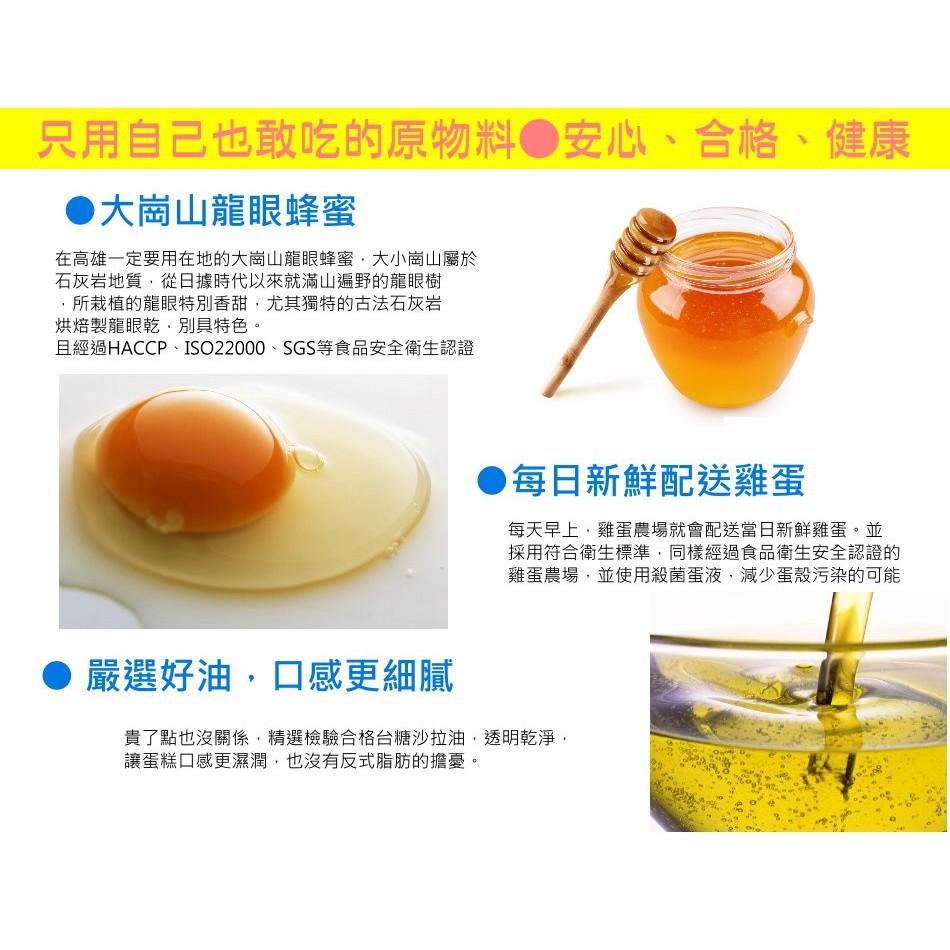 只用自己也敢吃的原物料●安心、合格、健康

●大崗山龍眼蜂蜜

在高雄一定要用在地的大崗山龍眼蜂蜜，大小崗山屬於石灰岩地質，從日據時代以來就滿山遍野的龍眼樹，所栽植的龍眼特別香甜，尤其獨特的古法石灰岩烘焙製龍眼乾，別具特色。
且經過HACCP、ISO22000、SGS等食品安全衛生認證

●每日新鮮配送雞蛋

每天早上，雞蛋農場就會配送當日新鮮雞蛋。並採用符合衛生標準，同樣經過食品衛生安全認證的雞蛋農場，並使用殺菌蛋液，減少蛋殼污染的可能

● 嚴選好油，口感更細膩

貴了點也沒關係，精選檢驗合格台糖沙拉油，透明乾淨，讓蛋糕口感更濕潤，也沒有反式脂肪的擔憂。