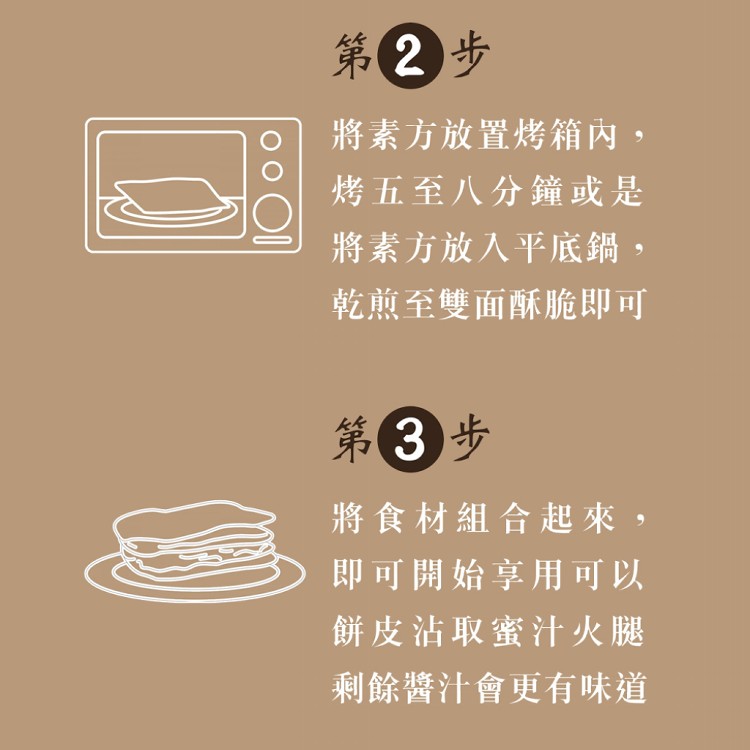 第2步

將素方放置烤箱內，烤五至八分鐘或是將素方放入平底鍋，乾煎至雙面酥脆即可

第3步

將食材組合起來，即可開始享用可以餅皮沾取蜜汁火腿剩餘醬汁會更有味道