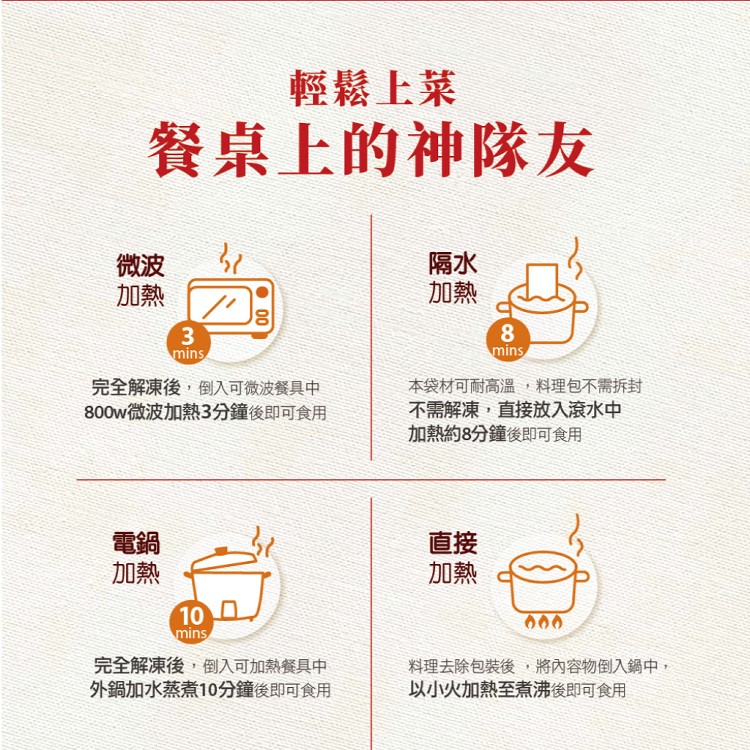 輕鬆上菜
餐桌上的神隊友

微波
加熱

3
mins

完全解凍後，倒入可微波餐具中
800w微波加熱3分鐘後即可食用

隔水
加熱

8
mins

本袋材可耐高溫，料理包不需拆封
不需解凍，直接放入滾水中
加熱約8分鐘後即可食用

電鍋
加熱

10
mins

完全解凍後，倒入可加熱餐具中
外鍋加水蒸煮10分鐘後即可食用

直接
加熱

料理去除包裝後，將內容物倒入鍋中，
以小火加熱至煮沸後即可食用