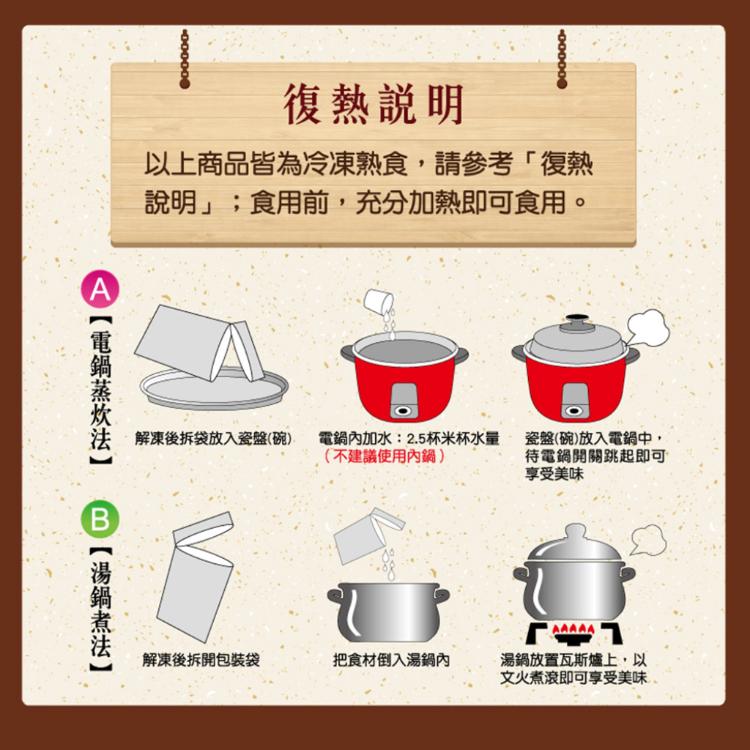 復熱說明

以上商品皆為冷凍熟食，請參考「復熱說明」；食用前，充分加熱即可食用。

A

【電鍋蒸炊法】

解凍後拆袋放入瓷盤(碗)

電鍋內加水：2.5杯米杯水量
（不建議使用內鍋）

瓷盤(碗)放入電鍋中，待電鍋開關跳起即可享受美味

B

【湯鍋煮法】

解凍後拆開包裝袋

把食材倒入湯鍋內

湯鍋放置瓦斯爐上，以文火煮滾即可享受美味