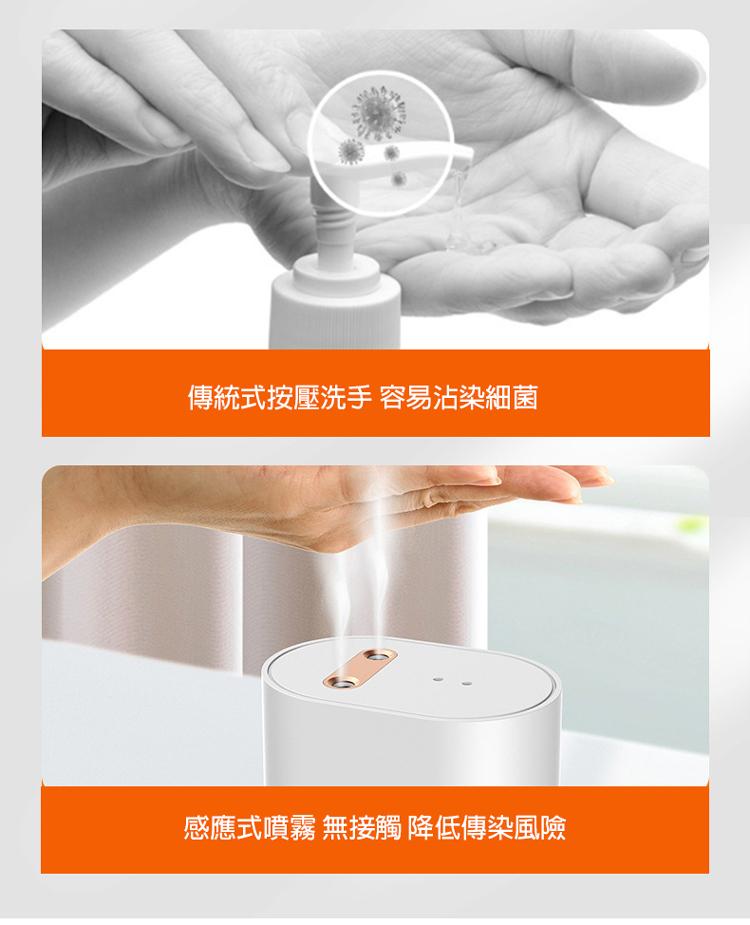 傳統式按壓洗手 容易沾染細菌

感應式噴霧 無接觸 降低傳染風險