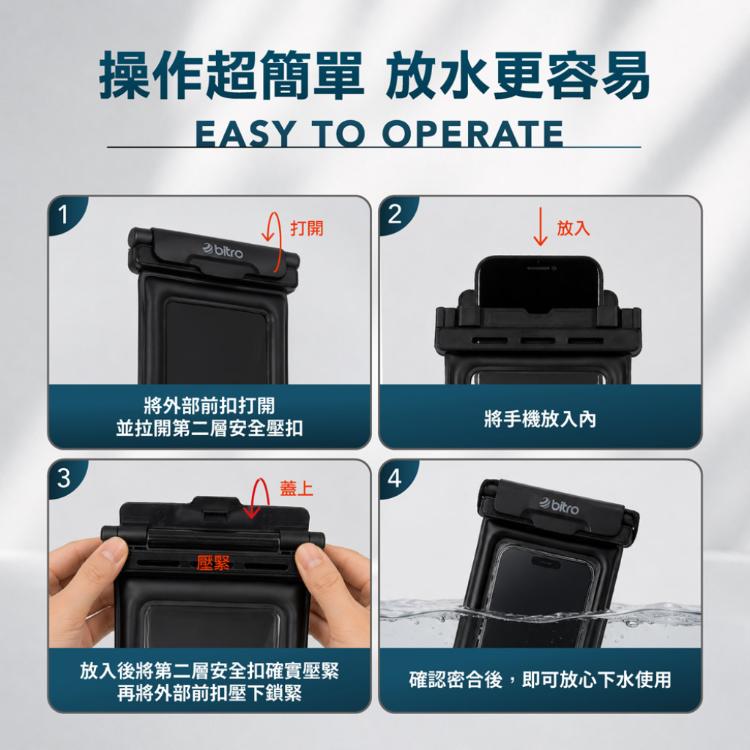 操作超簡單 放水更容易

EASY TO OPERATE

1

打開

bitro

將外部前扣打開
並拉開第二層安全壓扣

2

放入

將手機放入內

3

蓋上

壓緊

放入後將第二層安全扣確實壓緊
再將外部前扣壓下鎖緊

4

bitro

確認密合後，即可放心下水使用