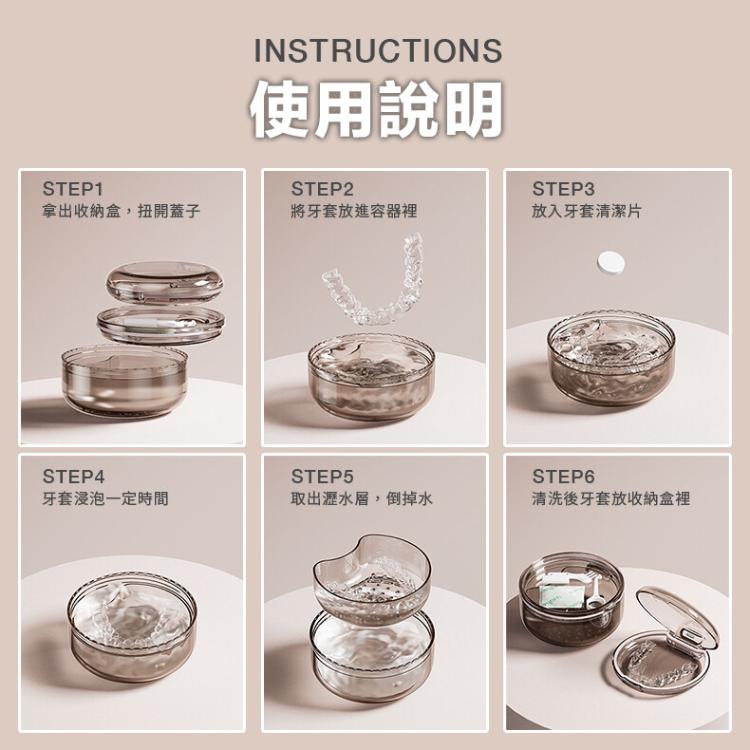 INSTRUCTIONS
使用說明

STEP1
拿出收納盒，扭開蓋子

STEP2
將牙套放進容器裡

STEP3
放入牙套清潔片

STEP4
牙套浸泡一定時間

STEP5
取出瀝水層，倒掉水

STEP6
清洗後牙套放收納盒裡