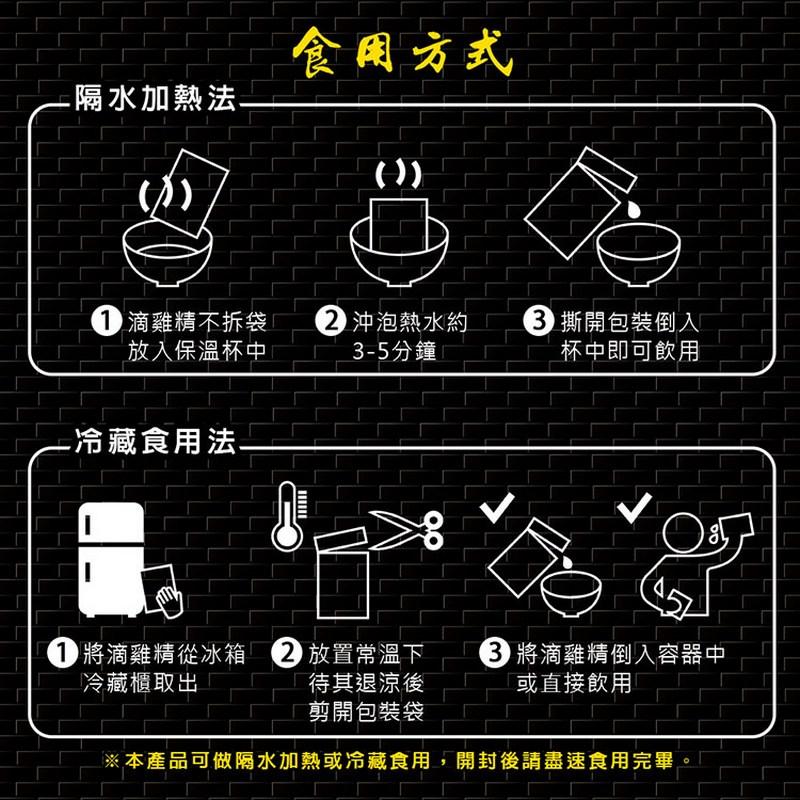 食用方式

隔水加熱法

1 滴雞精不拆袋放入保溫杯中

2 沖泡熱水約3-5分鐘

3 撕開包裝倒入杯中即可飲用

冷藏食用法

1 將滴雞精從冰箱冷藏櫃取出

2 放置常溫下待其退涼後剪開包裝袋

3 將滴雞精倒入容器中或直接飲用

※本產品可做隔水加熱或冷藏食用，開封後請盡速食用完畢。