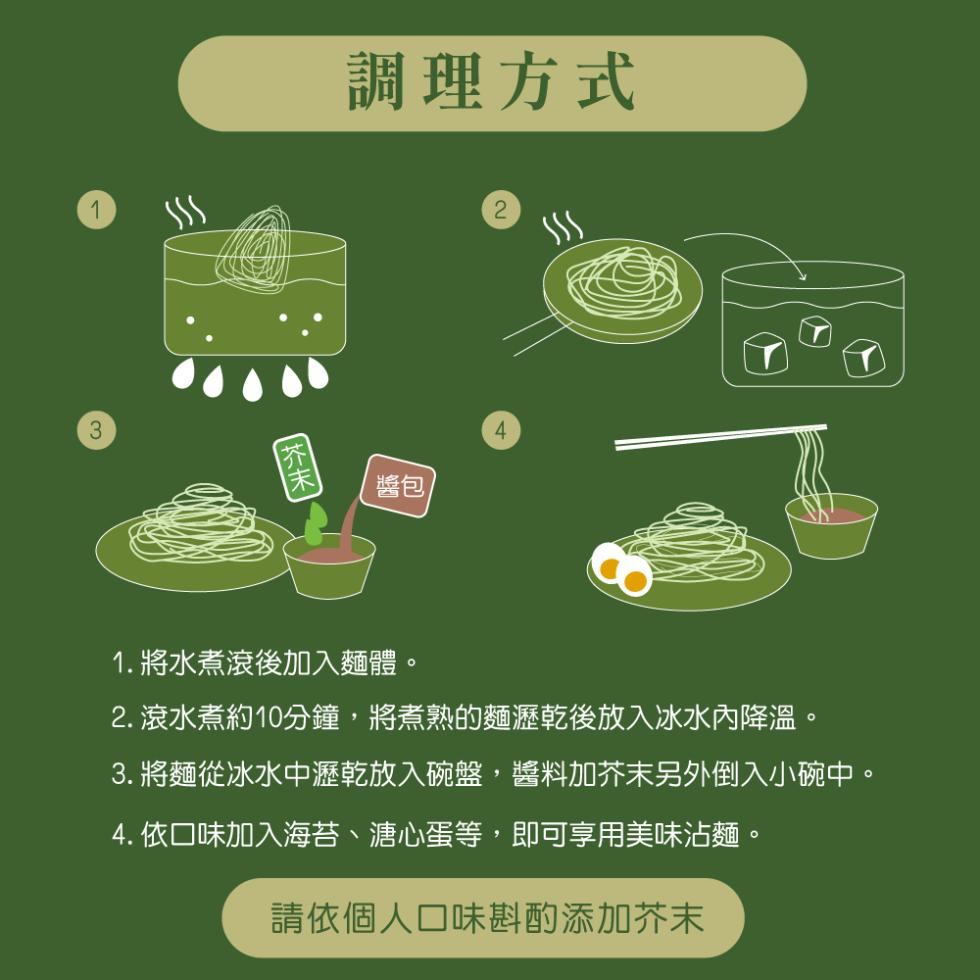 調理方式

1

2

3

芥末

醬包

4

1. 將水煮滾後加入麵體。

2. 滾水煮約10分鐘，將煮熟的麵瀝乾後放入冰水內降溫。

3. 將麵從冰水中瀝乾放入碗盤，醬料加芥末另外倒入小碗中。

4. 依口味加入海苔、溏心蛋等，即可享用美味沾麵。

請依個人口味斟酌添加芥末