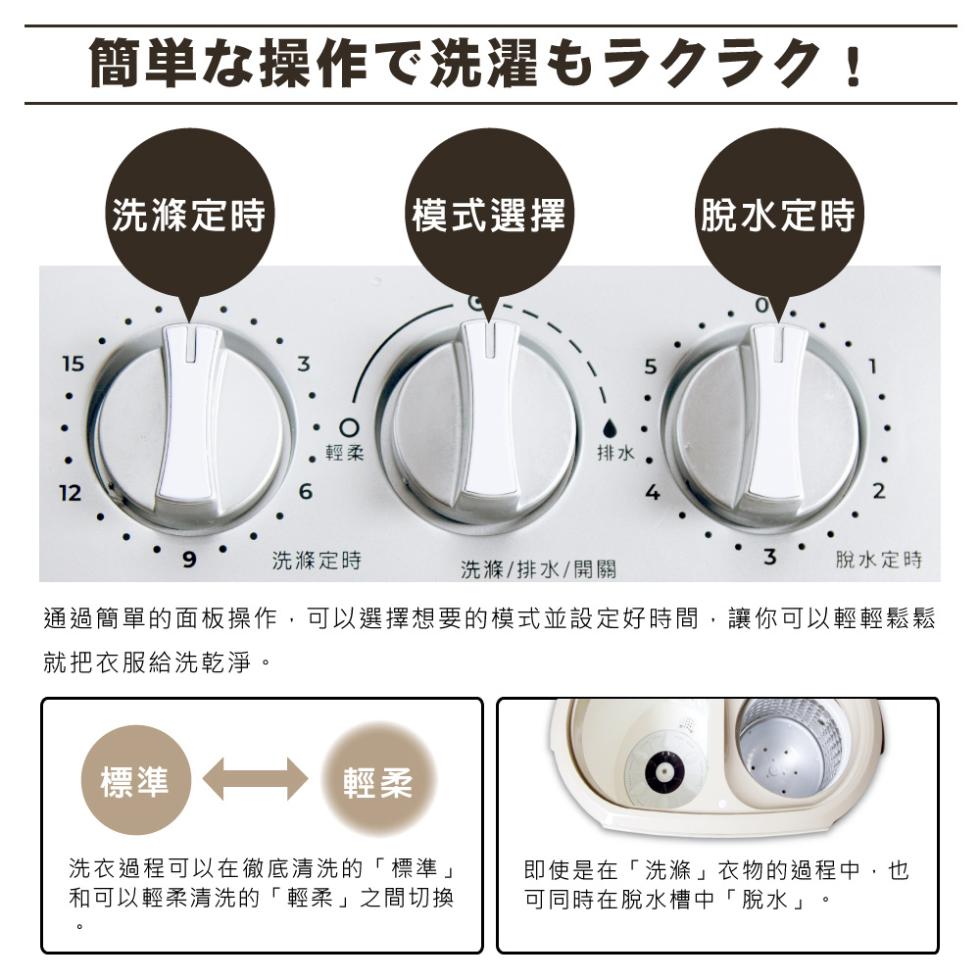 簡単な操作で洗濯もラクラク！

洗滌定時

模式選擇

脫水定時

15

3

12

6

9

洗滌定時

輕柔

排水

洗滌/排水/開關

0

5

1

4

2

3

脫水定時

通過簡單的面板操作，可以選擇想要的模式並設定好時間，讓你可以輕輕鬆鬆就把衣服給洗乾淨。

標準

輕柔

洗衣過程可以在徹底清洗的「標準」和可以輕柔清洗的「輕柔」之間切換。

即使是在「洗滌」衣物的過程中，也可同時在脫水槽中「脫水」。