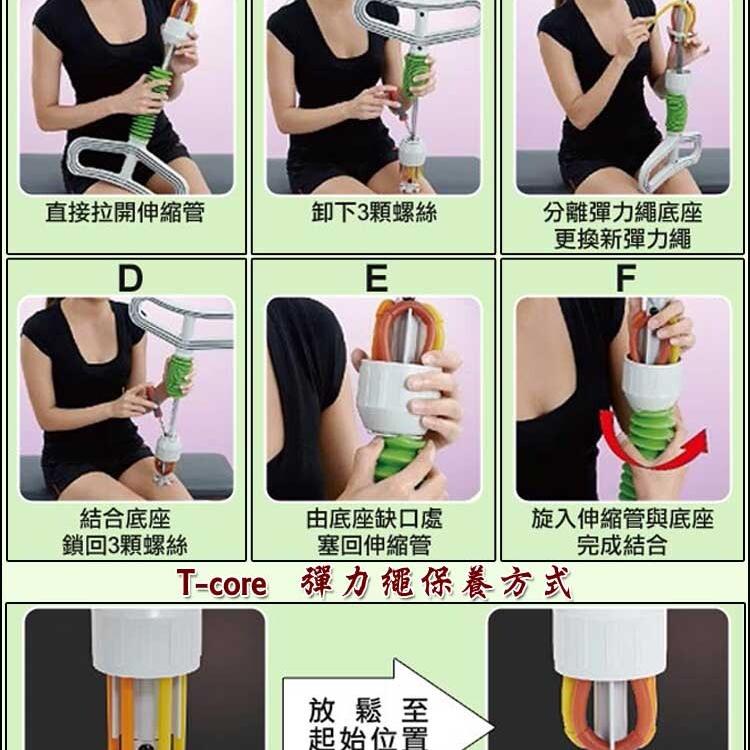 直接拉開伸縮管

卸下3顆螺絲

分離彈力繩底座
更換新彈力繩

D

結合底座
鎖回3顆螺絲

E

由底座缺口處
塞回伸縮管

F

旋入伸縮管與底座
完成結合

T-core 彈力繩保養方式

放鬆至
起始位置