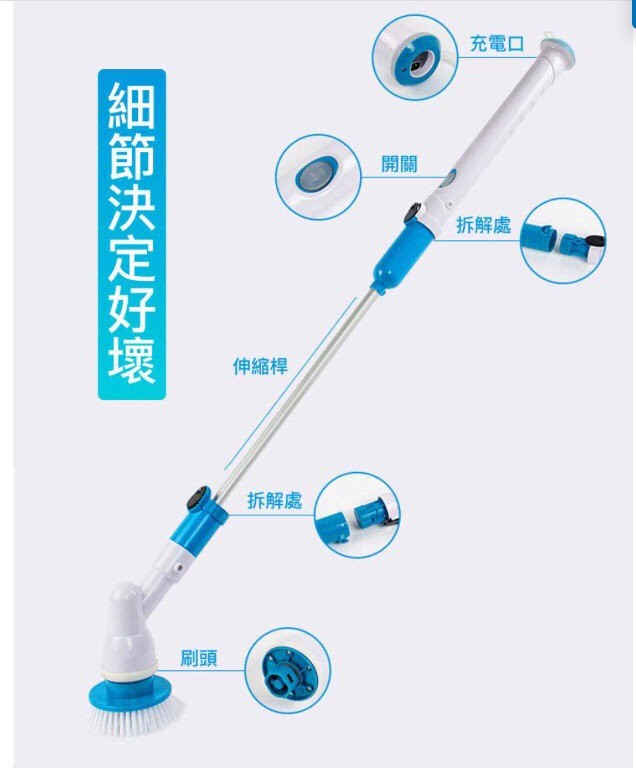 細節決定好壞

充電口

開關

拆解處

伸縮桿

拆解處

刷頭