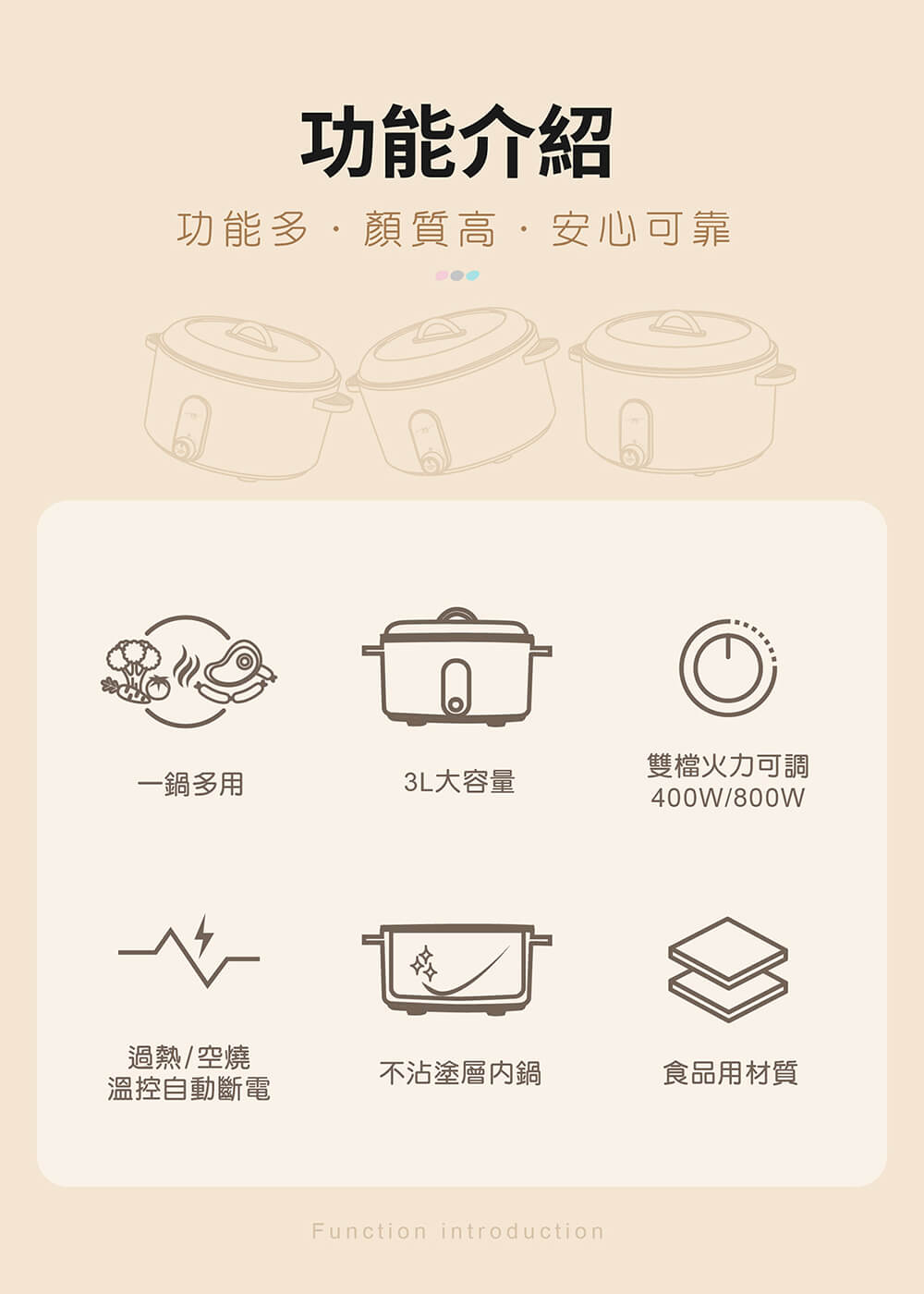 功能介紹

功能多 · 顏質高 · 安心可靠

一鍋多用

3L大容量

雙檔火力可調
400W/800W

過熱/空燒
溫控自動斷電

不沾塗層內鍋

食品用材質

Function introduction