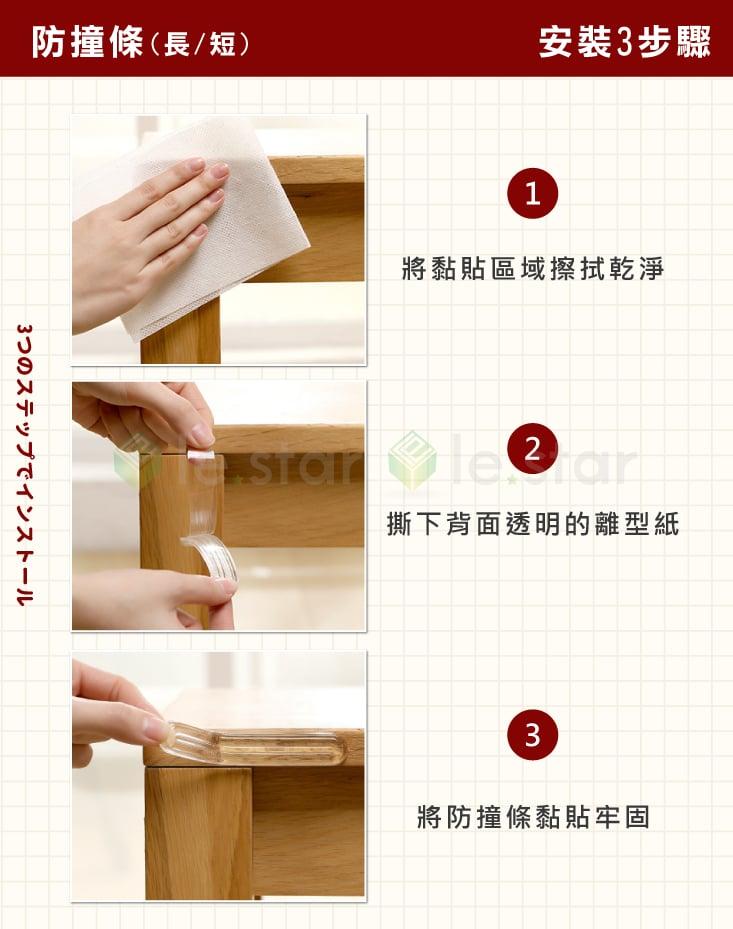 防撞條(長/短)

安裝3步驟

3つのステップでインストール

1

將黏貼區域擦拭乾淨

le.star le.star

2

撕下背面透明的離型紙

3

將防撞條黏貼牢固