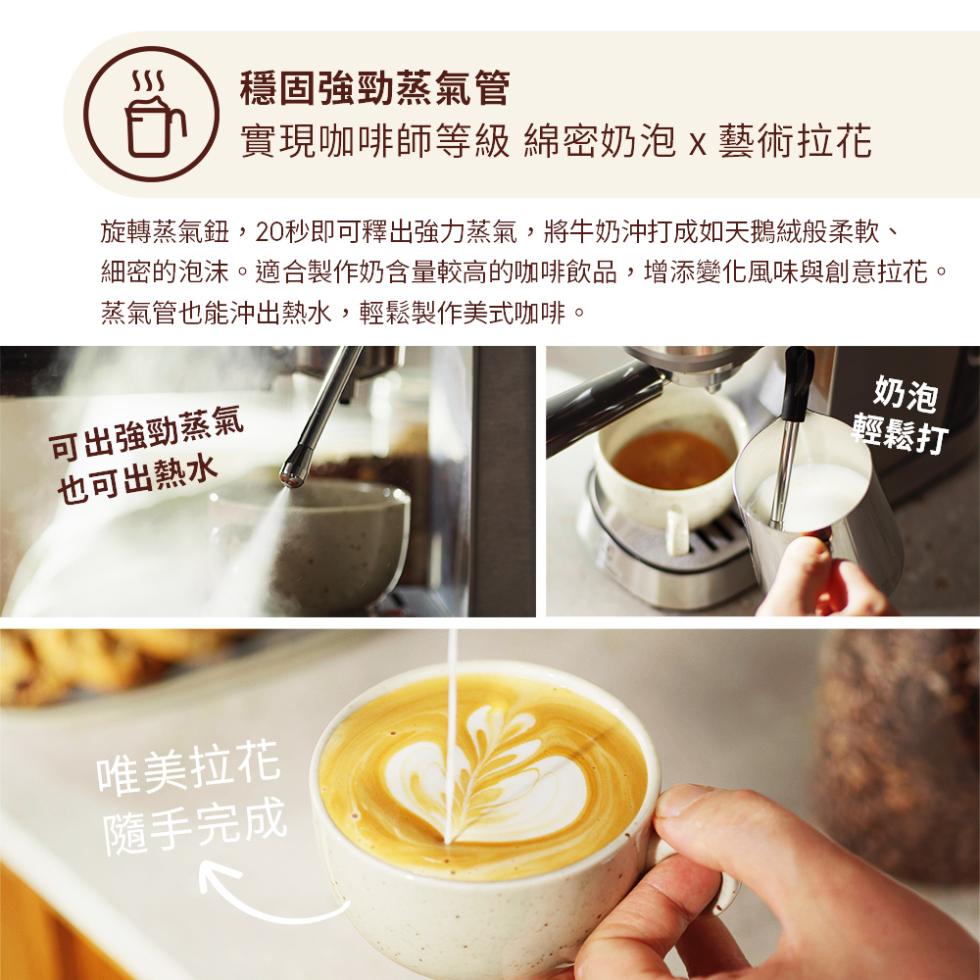 穩固強勁蒸氣管
實現咖啡師等級 綿密奶泡 x 藝術拉花

旋轉蒸氣鈕，20秒即可釋出強力蒸氣，將牛奶沖打成如天鵝絨般柔軟、細密的泡沫。適合製作奶含量較高的咖啡飲品，增添變化風味與創意拉花。蒸氣管也能沖出熱水，輕鬆製作美式咖啡。

可出強勁蒸氣
也可出熱水

奶泡
輕鬆打

唯美拉花
隨手完成