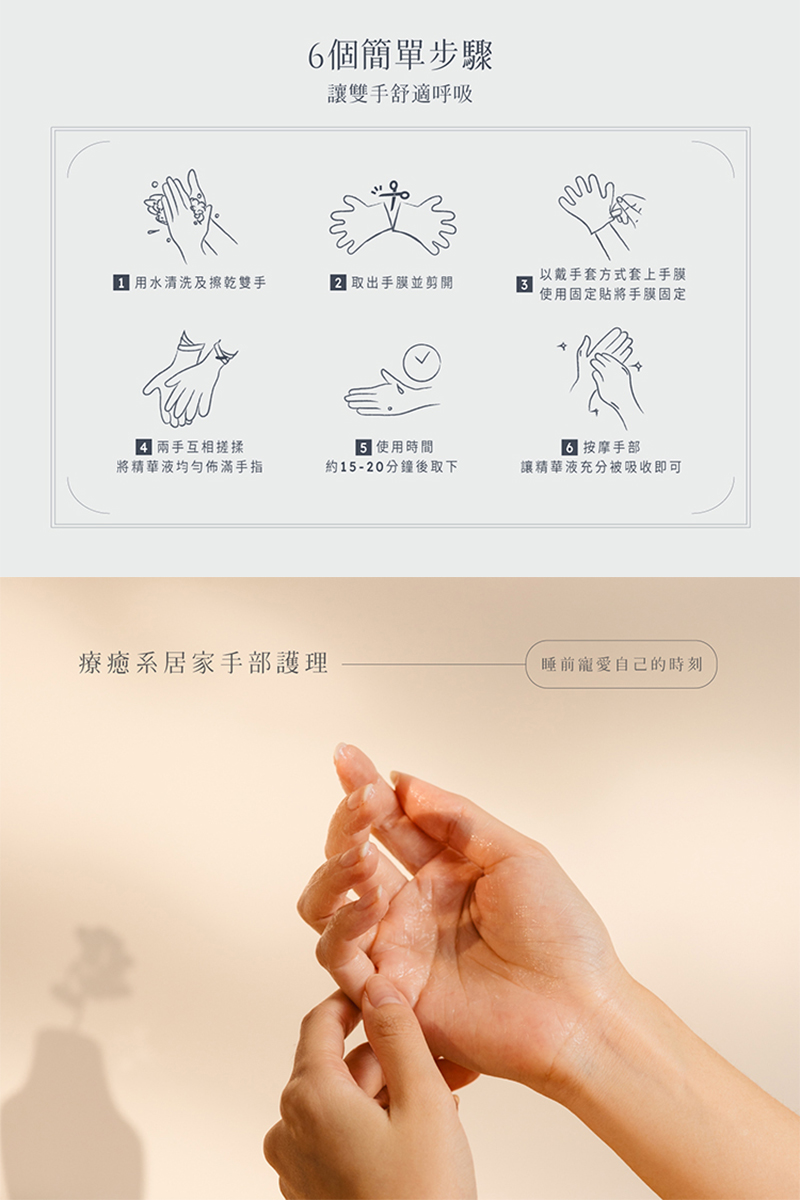 6個簡單步驟
讓雙手舒適呼吸

1 用水清洗及擦乾雙手

2 取出手膜並剪開

3 以戴手套方式套上手膜 使用固定貼將手膜固定

4 兩手互相搓揉 將精華液均勻佈滿手指

5 使用時間 約15-20分鐘後取下

6 按摩手部 讓精華液充分被吸收即可

療癒系居家手部護理

睡前寵愛自己的時刻