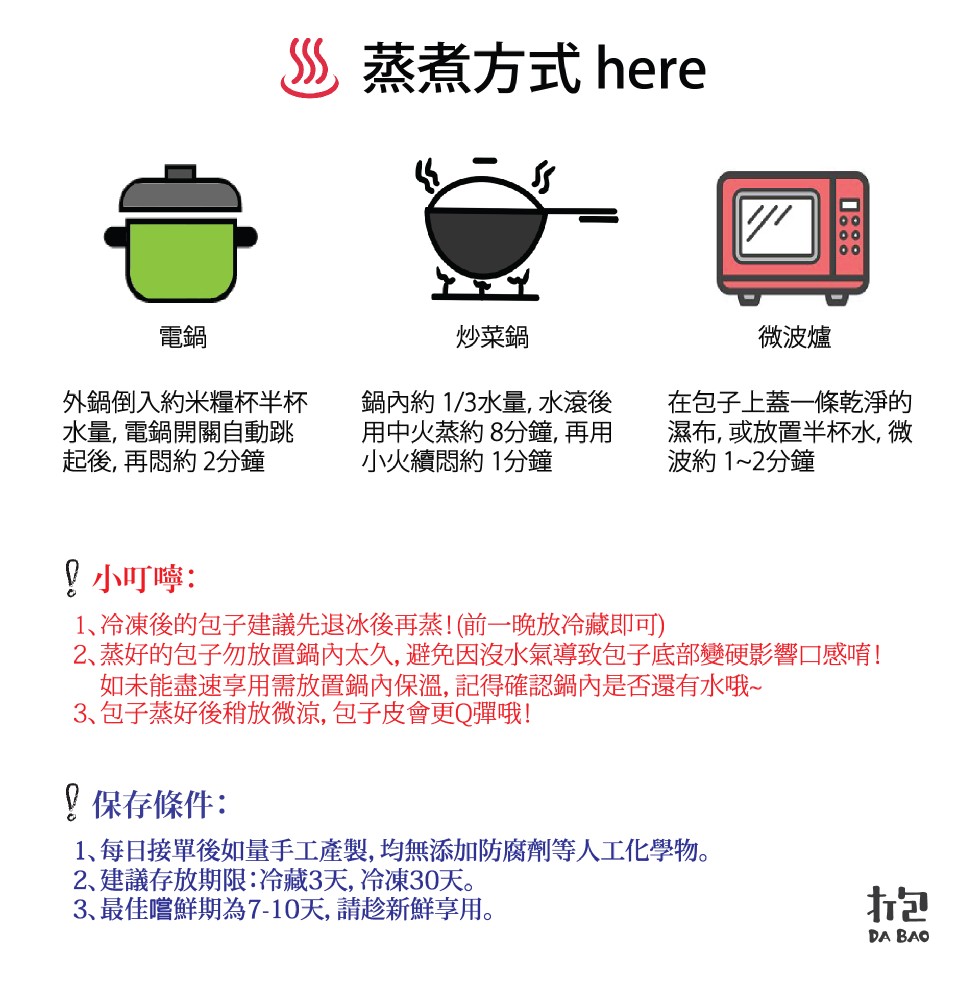 蒸煮方式 here

電鍋

外鍋倒入約米糧杯半杯水量, 電鍋開關自動跳起後, 再悶約 2分鐘

炒菜鍋

鍋內約 1/3水量, 水滾後用中火蒸約 8分鐘, 再用小火續悶約 1分鐘

微波爐

在包子上蓋一條乾淨的濕布, 或放置半杯水, 微波約 1~2分鐘

小叮嚀:

1、冷凍後的包子建議先退冰後再蒸!(前一晚放冷藏即可)
2、蒸好的包子勿放置鍋內太久, 避免因沒水氣導致包子底部變硬影響口感唷!
如未能盡速享用需放置鍋內保溫, 記得確認鍋內是否還有水哦~
3、包子蒸好後稍放微涼, 包子皮會更Q彈哦!

保存條件:

1、每日接單後如量手工產製, 均無添加防腐劑等人工化學物。
2、建議存放期限:冷藏3天, 冷凍30天。
3、最佳嚐鮮期為7-10天, 請趁新鮮享用。

打包
DA BAO