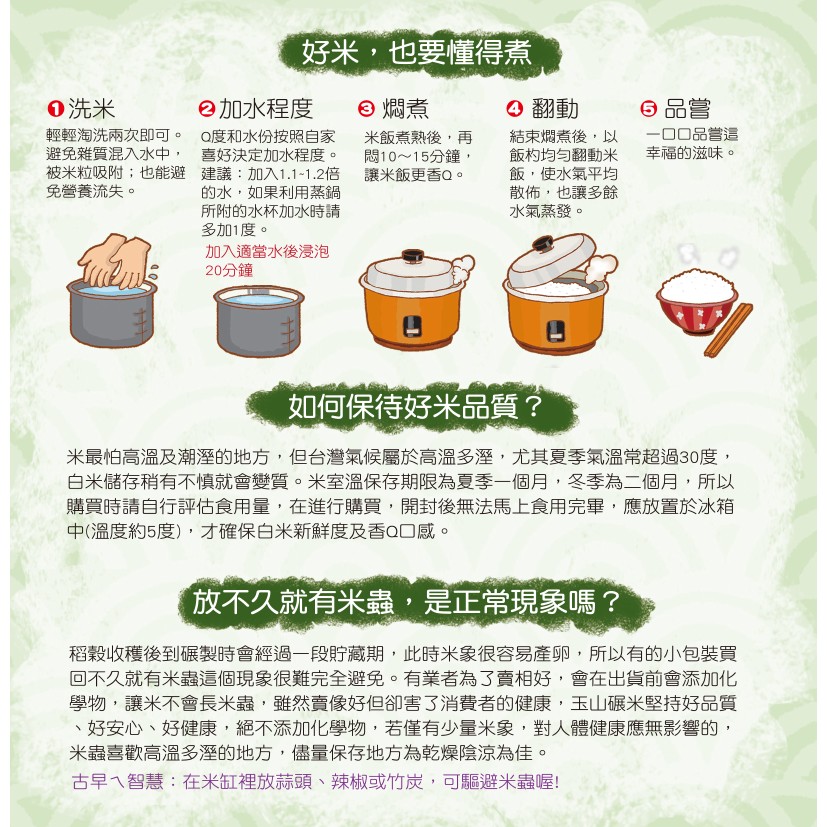 好米，也要懂得煮

❶ 洗米
輕輕淘洗兩次即可。避免雜質混入水中，被米粒吸附；也能避免營養流失。

❷ 加水程度
Q度和水份按照自家喜好決定加水程度。建議：加入1.1~1.2倍的水，如果利用蒸鍋所附的水杯加水時請多加1度。
加入適當水後浸泡20分鐘

❸ 燜煮
米飯煮熟後，再悶10～15分鐘，讓米飯更香Q。

❹ 翻動
結束燜煮後，以飯杓均勻翻動米飯，使水氣平均散佈，也讓多餘水氣蒸發。

❺ 品嘗
一口口品嘗這幸福的滋味。

如何保待好米品質？

米最怕高溫及潮溼的地方，但台灣氣候屬於高溫多溼，尤其夏季氣溫常超過30度，白米儲存稍有不慎就會變質。米室溫保存期限為夏季一個月，冬季為二個月，所以購買時請自行評估食用量，在進行購買，開封後無法馬上食用完畢，應放置於冰箱中(溫度約5度)，才確保白米新鮮度及香Q口感。

放不久就有米蟲，是正常現象嗎？

稻穀收穫後到碾製時會經過一段貯藏期，此時米象很容易產卵，所以有的小包裝買回不久就有米蟲這個現象很難完全避免。有業者為了賣相好，會在出貨前會添加化學物，讓米不會長米蟲，雖然賣像好但卻害了消費者的健康，玉山碾米堅持好品質、好安心、好健康，絕不添加化學物，若僅有少量米象，對人體健康應無影響的，米蟲喜歡高溫多溼的地方，儘量保存地方為乾燥陰涼為佳。
古早ㄟ智慧：在米缸裡放蒜頭、辣椒或竹炭，可驅避米蟲喔!