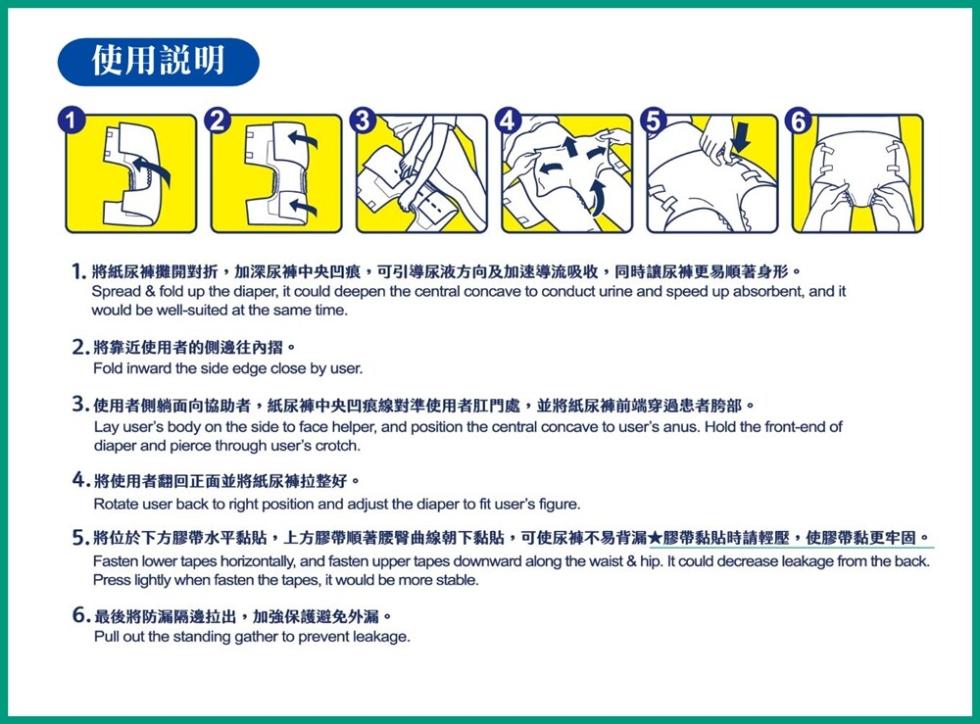 使用說明

1 2 3 4 5 6

1. 將紙尿褲攤開對折，加深尿褲中央凹痕，可引導尿液方向及加速導流吸收，同時讓尿褲更易順著身形。
Spread & fold up the diaper, it could deepen the central concave to conduct urine and speed up absorbent, and it would be well-suited at the same time.

2. 將靠近使用者的側邊往內摺。
Fold inward the side edge close by user.

3. 使用者側躺面向協助者，紙尿褲中央凹痕線對準使用者肛門處，並將紙尿褲前端穿過患者胯部。
Lay user's body on the side to face helper, and position the central concave to user's anus. Hold the front-end of diaper and pierce through user's crotch.

4. 將使用者翻回正面並將紙尿褲拉整好。
Rotate user back to right position and adjust the diaper to fit user's figure.

5. 將位於下方膠帶水平黏貼，上方膠帶順著腰臀曲線朝下黏貼，可使尿褲不易背漏★膠帶黏貼時請輕壓，使膠帶黏更牢固。
Fasten lower tapes horizontally, and fasten upper tapes downward along the waist & hip. It could decrease leakage from the back. Press lightly when fasten the tapes, it would be more stable.

6. 最後將防漏隔邊拉出，加強保護避免外漏。
Pull out the standing gather to prevent leakage.