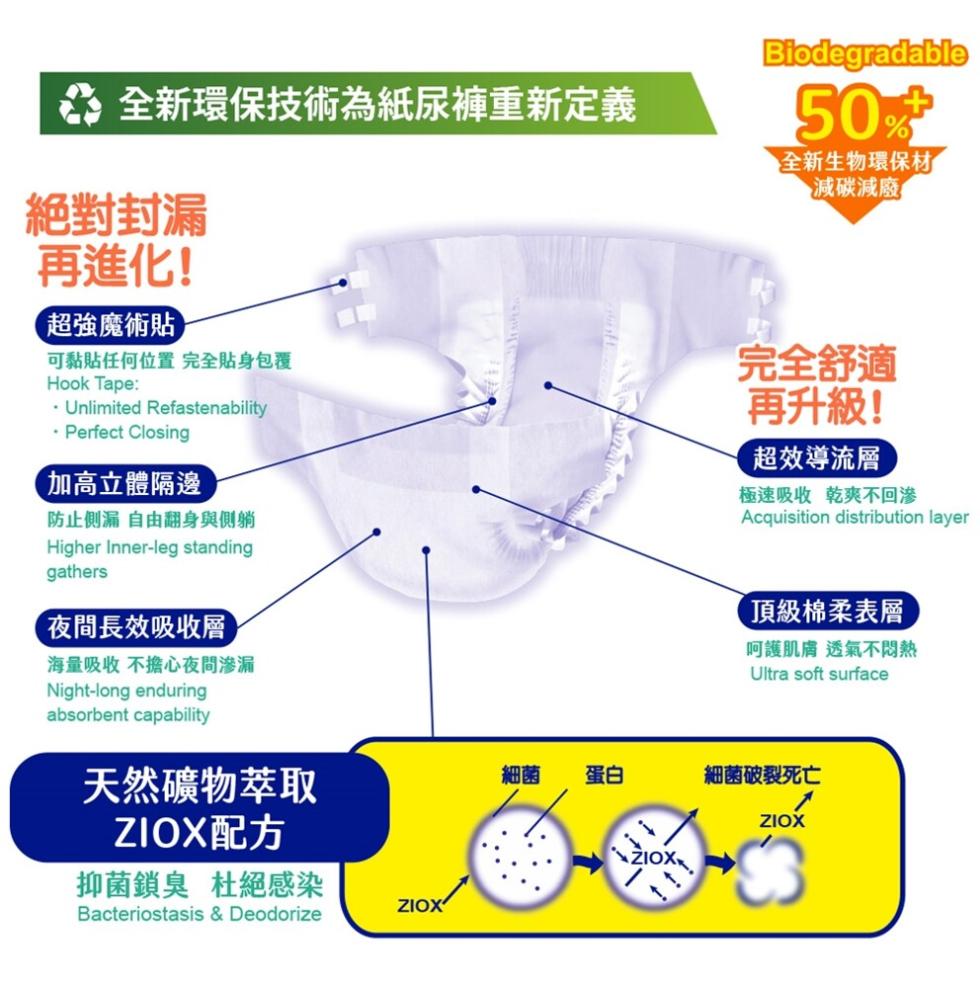 全新環保技術為紙尿褲重新定義

Biodegradable
50%+
全新生物環保材
減碳減廢

絕對封漏
再進化!

超強魔術貼
可黏貼任何位置 完全貼身包覆
Hook Tape:
・Unlimited Refastenability
・Perfect Closing

加高立體隔邊
防止側漏 自由翻身與側躺
Higher Inner-leg standing gathers

夜間長效吸收層
海量吸收 不擔心夜間滲漏
Night-long enduring absorbent capability

完全舒適
再升級!

超效導流層
極速吸收 乾爽不回滲
Acquisition distribution layer

頂級棉柔表層
呵護肌膚 透氣不悶熱
Ultra soft surface

天然礦物萃取
ZIOX配方
抑菌鎖臭 杜絕感染
Bacteriostasis & Deodorize

細菌
蛋白
細菌破裂死亡
ZIOX
ZIOX
ZIOX