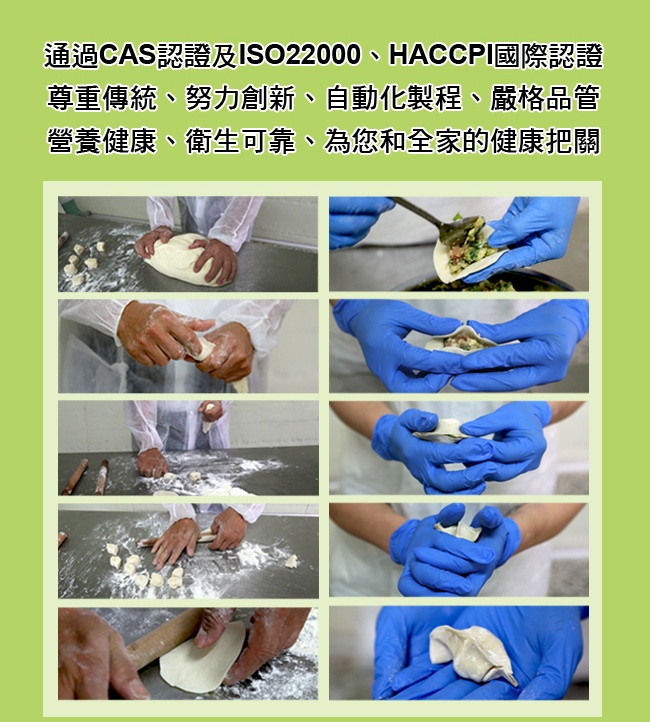 通過CAS認證及ISO22000、HACCPI國際認證
尊重傳統、努力創新、自動化製程、嚴格品管
營養健康、衛生可靠、為您和全家的健康把關