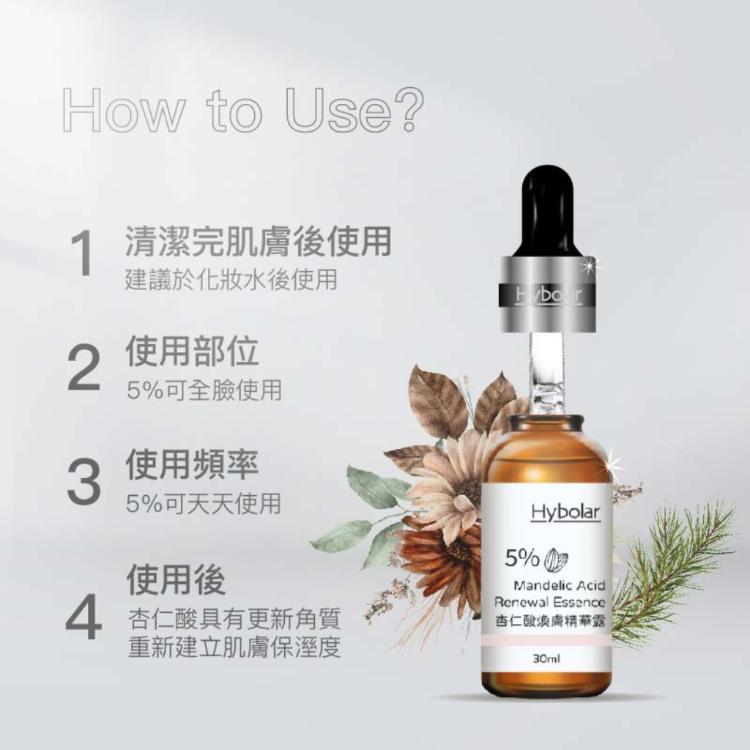 How to Use?

1 清潔完肌膚後使用
建議於化妝水後使用

2 使用部位
5%可全臉使用

3 使用頻率
5%可天天使用

4 使用後
杏仁酸具有更新角質
重新建立肌膚保溼度

Hybolar

Hybolar
5%
Mandelic Acid
Renewal Essence
杏仁酸煥膚精華露
30ml