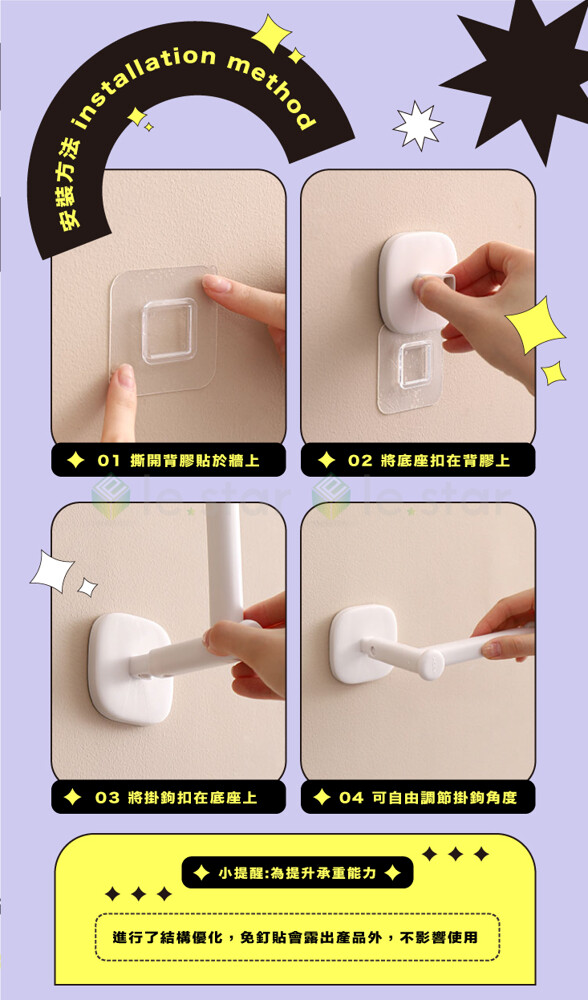 安裝方法 installation method

01 撕開背膠貼於牆上

02 將底座扣在背膠上

le.star le.star

03 將掛鉤扣在底座上

04 可自由調節掛鉤角度

小提醒:為提升承重能力

進行了結構優化，免釘貼會露出產品外，不影響使用