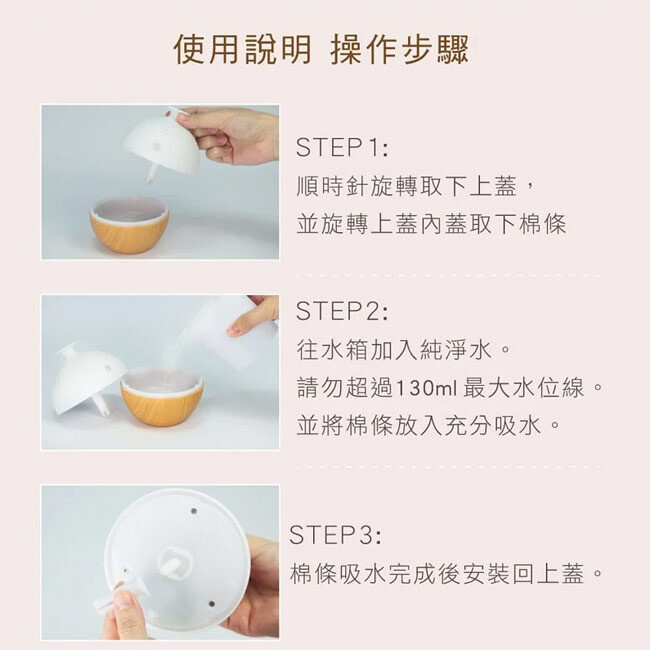 使用說明 操作步驟

STEP1:
順時針旋轉取下上蓋，
並旋轉上蓋內蓋取下棉條

STEP2:
往水箱加入純淨水。
請勿超過130ml 最大水位線。
並將棉條放入充分吸水。

STEP3:
棉條吸水完成後安裝回上蓋。