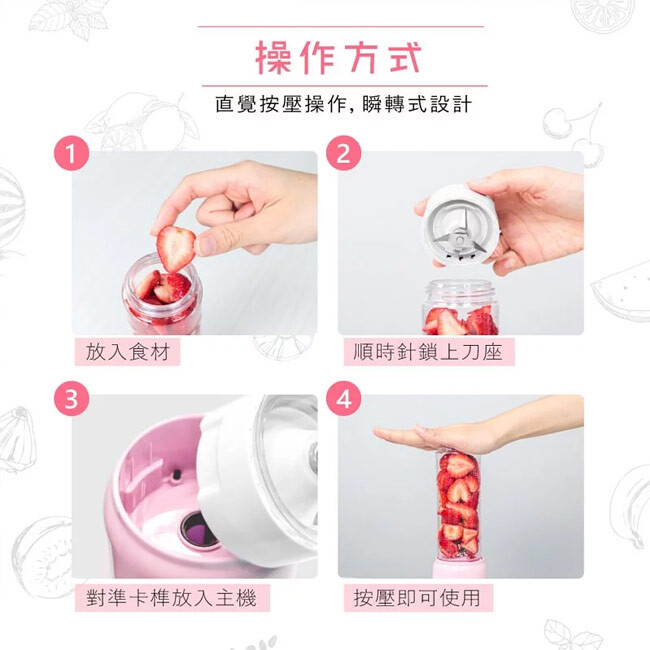 操作方式

直覺按壓操作, 瞬轉式設計

1

放入食材

2

順時針鎖上刀座

3

對準卡榫放入主機

4

按壓即可使用