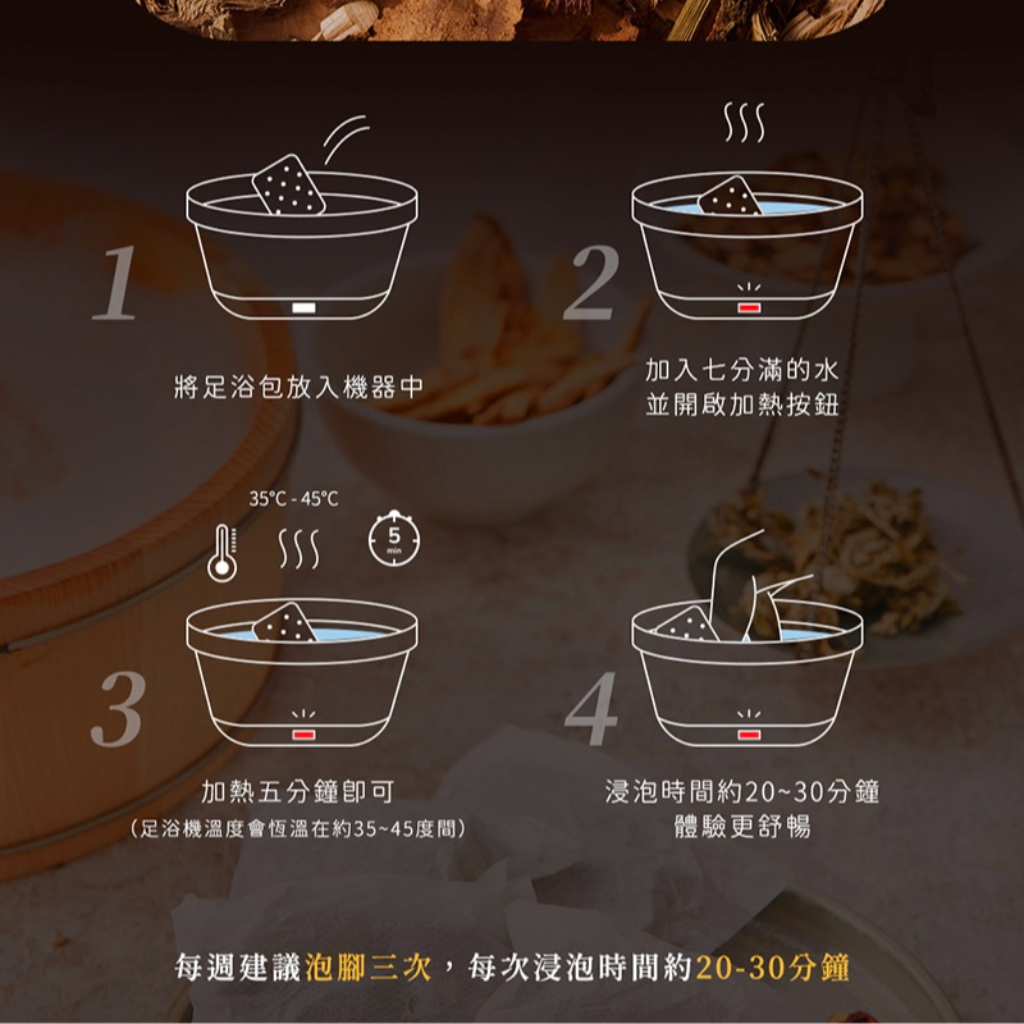 1

將足浴包放入機器中

2

加入七分滿的水
並開啟加熱按鈕

35°C - 45°C

5
min

3

加熱五分鐘即可
（足浴機溫度會恆溫在約35~45度間）

4

浸泡時間約20~30分鐘
體驗更舒暢

每週建議泡腳三次，每次浸泡時間約20-30分鐘