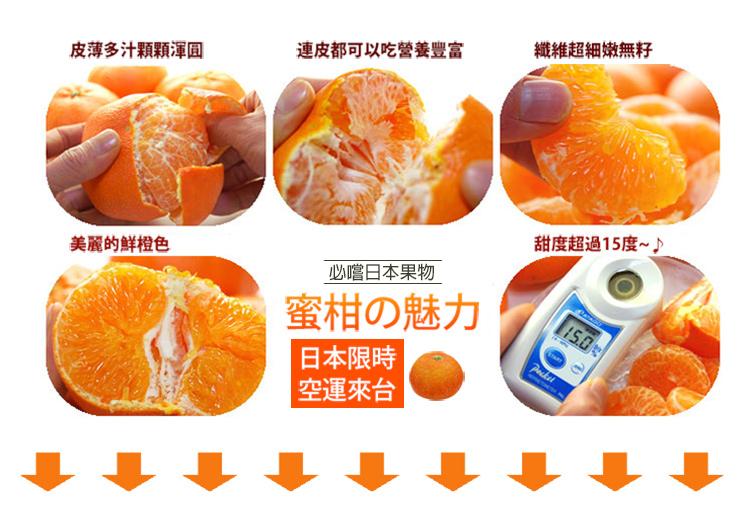 皮薄多汁顆顆渾圓

連皮都可以吃營養豐富

纖維超細嫩無籽

美麗的鮮橙色

必嚐日本果物

蜜柑の魅力

日本限時
空運來台

甜度超過15度~♪

15.0

START

Pocket