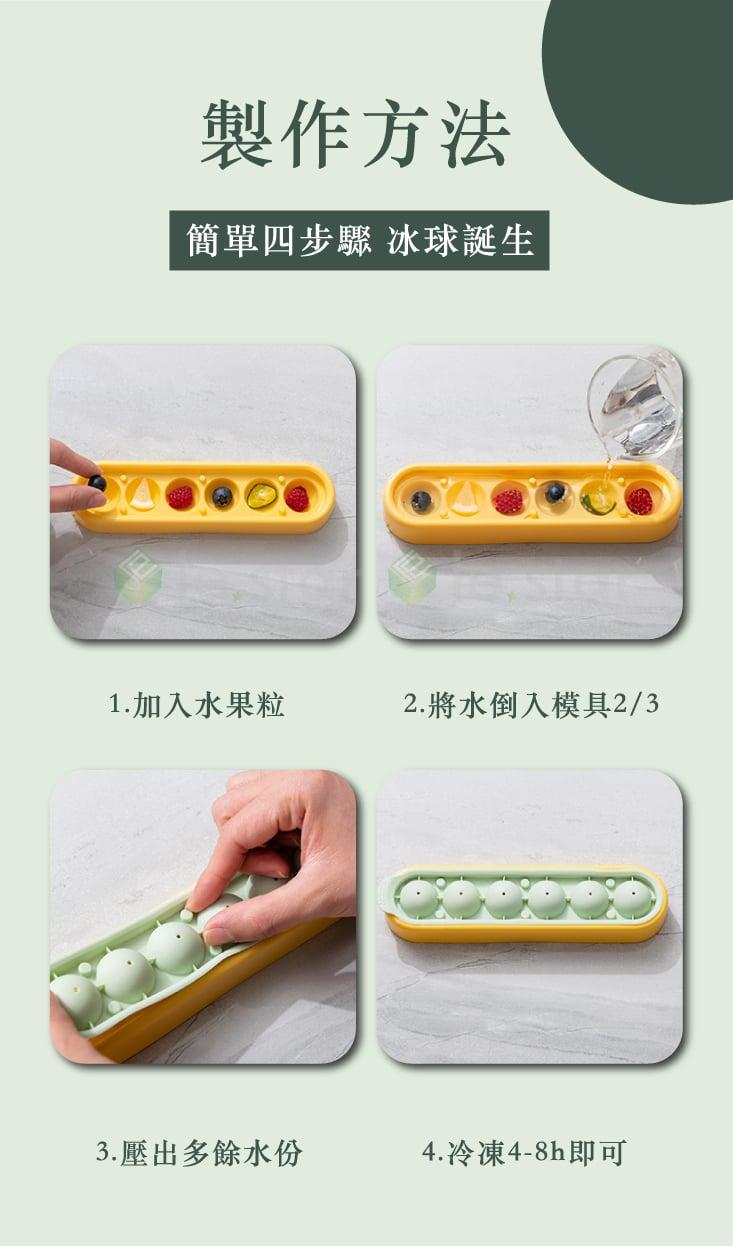 製作方法

簡單四步驟 冰球誕生

1.加入水果粒

2.將水倒入模具2/3

3.壓出多餘水份

4.冷凍4-8h即可