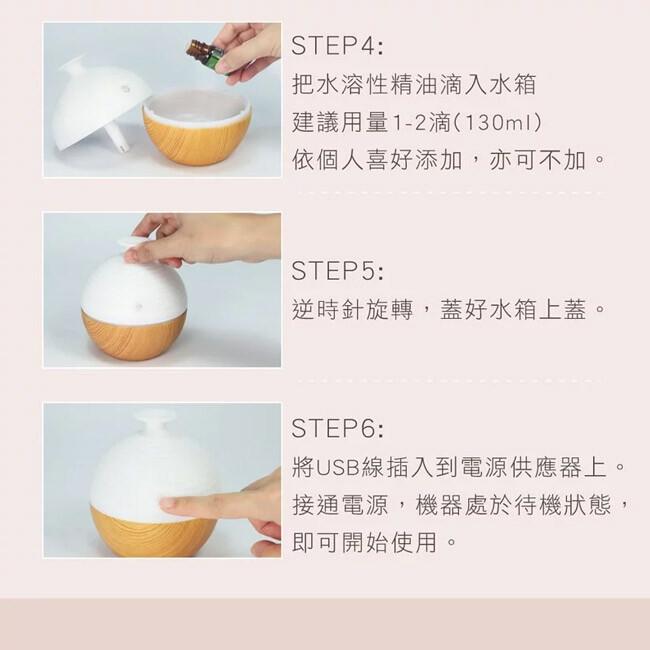 STEP4:
把水溶性精油滴入水箱
建議用量1-2滴(130ml)
依個人喜好添加，亦可不加。

STEP5:
逆時針旋轉，蓋好水箱上蓋。

STEP6:
將USB線插入到電源供應器上。
接通電源，機器處於待機狀態，
即可開始使用。