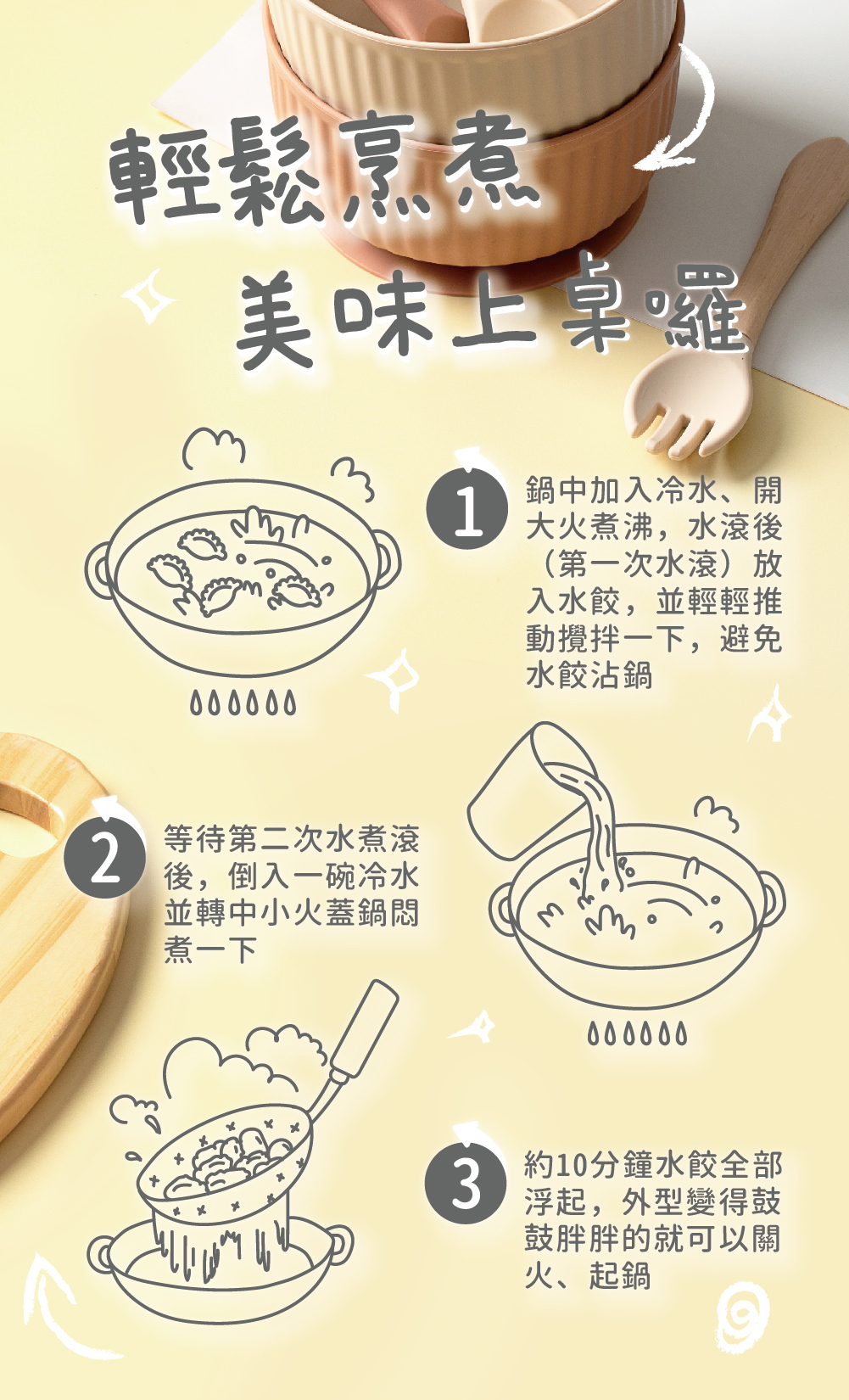 輕鬆烹煮
美味上桌囉

1
鍋中加入冷水、開大火煮沸，水滾後（第一次水滾）放入水餃，並輕輕推動攪拌一下，避免水餃沾鍋

2
等待第二次水煮滾後，倒入一碗冷水並轉中小火蓋鍋悶煮一下

3
約10分鐘水餃全部浮起，外型變得鼓鼓胖胖的就可以關火、起鍋