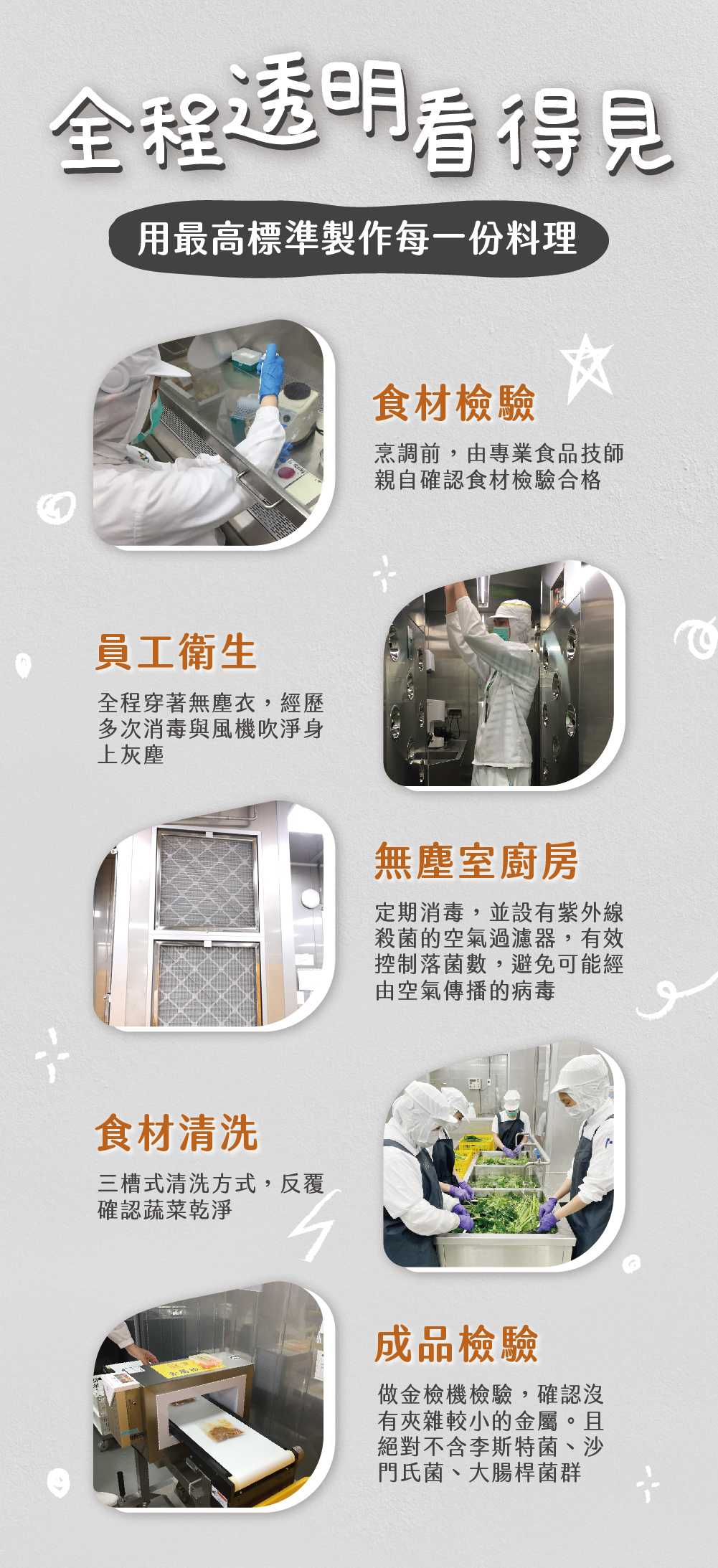 全程透明看得見

用最高標準製作每一份料理

食材檢驗

烹調前，由專業食品技師親自確認食材檢驗合格

員工衛生

全程穿著無塵衣，經歷多次消毒與風機吹淨身上灰塵

無塵室廚房

定期消毒，並設有紫外線殺菌的空氣過濾器，有效控制落菌數，避免可能經由空氣傳播的病毒

食材清洗

三槽式清洗方式，反覆確認蔬菜乾淨

成品檢驗

做金檢機檢驗，確認沒有夾雜較小的金屬。且絕對不含李斯特菌、沙門氏菌、大腸桿菌群