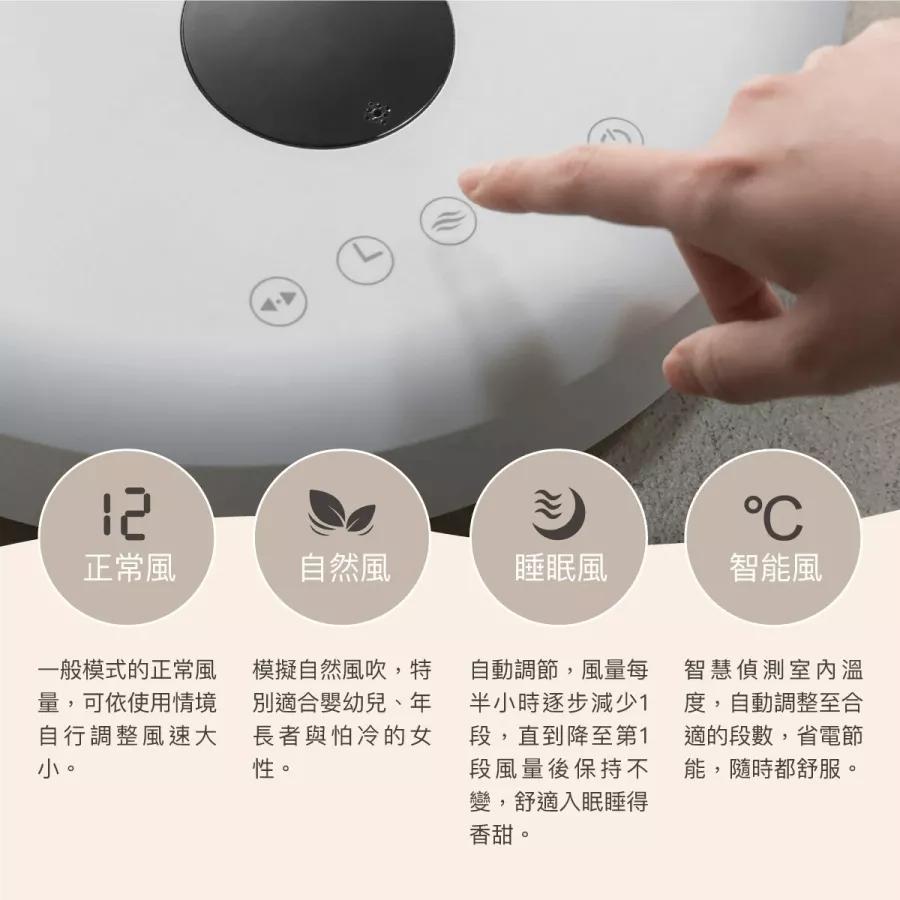 12
正常風

自然風

睡眠風

℃
智能風

一般模式的正常風量，可依使用情境自行調整風速大小。

模擬自然風吹，特別適合嬰幼兒、年長者與怕冷的女性。

自動調節，風量每半小時逐步減少1段，直到降至第1段風量後保持不變，舒適入眠睡得香甜。

智慧偵測室內溫度，自動調整至合適的段數，省電節能，隨時都舒服。