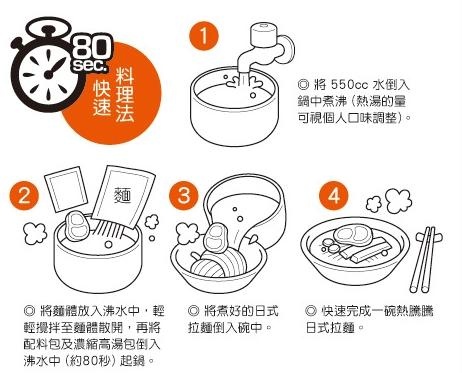 80 sec.

快速料理法

1

◎ 將 550cc 水倒入鍋中煮沸（熱湯的量可視個人口味調整）。

2

麵

◎ 將麵體放入沸水中，輕輕攪拌至麵體散開，再將配料包及濃縮高湯包倒入沸水中（約80秒）起鍋。

3

◎ 將煮好的日式拉麵倒入碗中。

4

◎ 快速完成一碗熱騰騰日式拉麵。