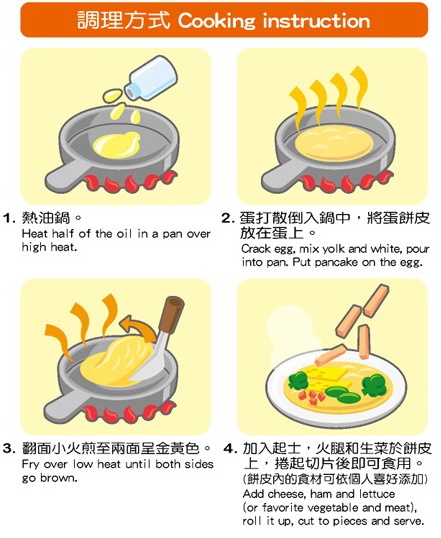 調理方式 Cooking instruction

1. 熱油鍋。
Heat half of the oil in a pan over high heat.

2. 蛋打散倒入鍋中，將蛋餅皮放在蛋上。
Crack egg, mix yolk and white, pour into pan. Put pancake on the egg.

3. 翻面小火煎至兩面呈金黃色。
Fry over low heat until both sides go brown.

4. 加入起士，火腿和生菜於餅皮上，捲起切片後即可食用。
(餅皮內的食材可依個人喜好添加)
Add cheese, ham and lettuce (or favorite vegetable and meat), roll it up, cut to pieces and serve.