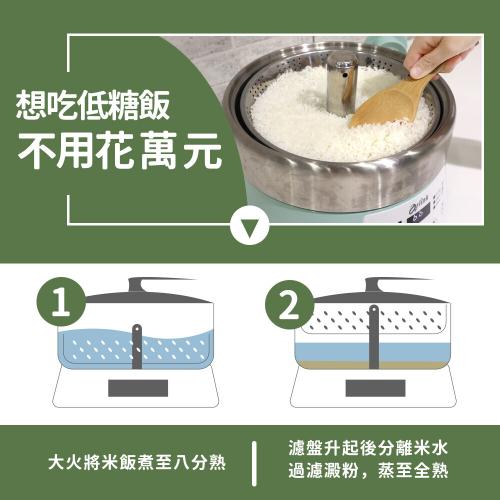 想吃低糖飯
不用花萬元

1

2

大火將米飯煮至八分熟

濾盤升起後分離米水
過濾澱粉，蒸至全熟