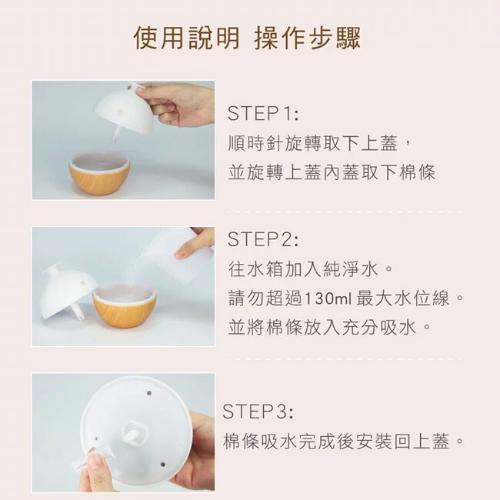 使用說明 操作步驟

STEP1:
順時針旋轉取下上蓋，
並旋轉上蓋內蓋取下棉條

STEP2:
往水箱加入純淨水。
請勿超過130ml 最大水位線。
並將棉條放入充分吸水。

STEP3:
棉條吸水完成後安裝回上蓋。