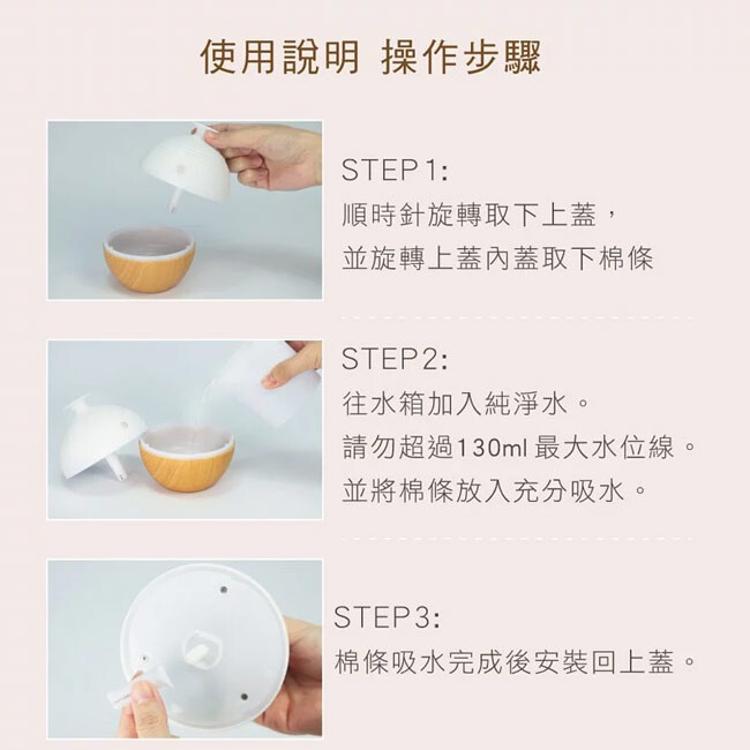 使用說明 操作步驟

STEP1:
順時針旋轉取下上蓋，
並旋轉上蓋內蓋取下棉條

STEP2:
往水箱加入純淨水。
請勿超過130ml 最大水位線。
並將棉條放入充分吸水。

STEP3:
棉條吸水完成後安裝回上蓋。